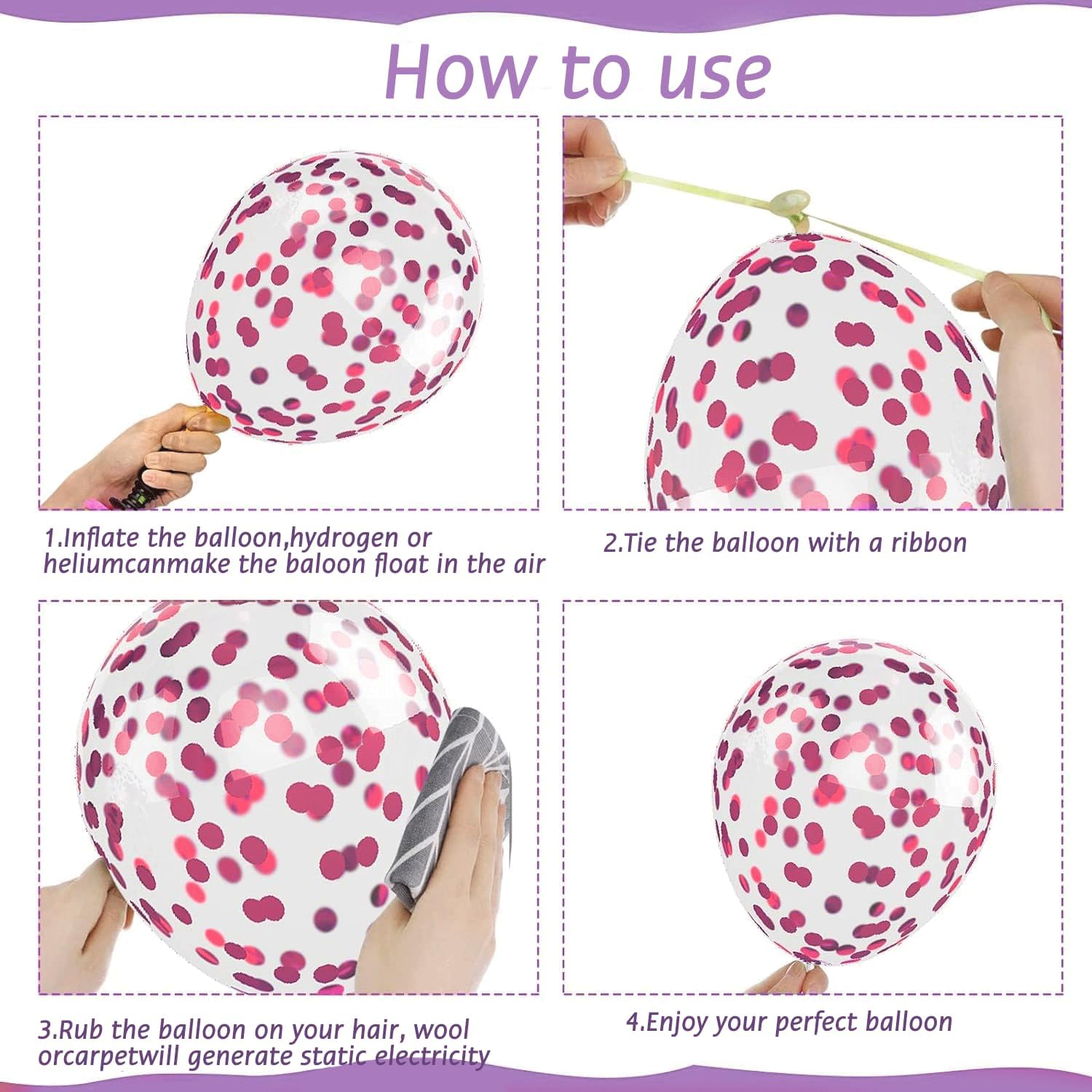 How to use

1.Inflate the balloon,hydrogen or heliumcanmake the baloon float in the air

2.Tie the balloon with a ribbon

3.Rub the balloon on your hair, wool orcarpetwill generate static electricity

4.Enjoy your perfect balloon