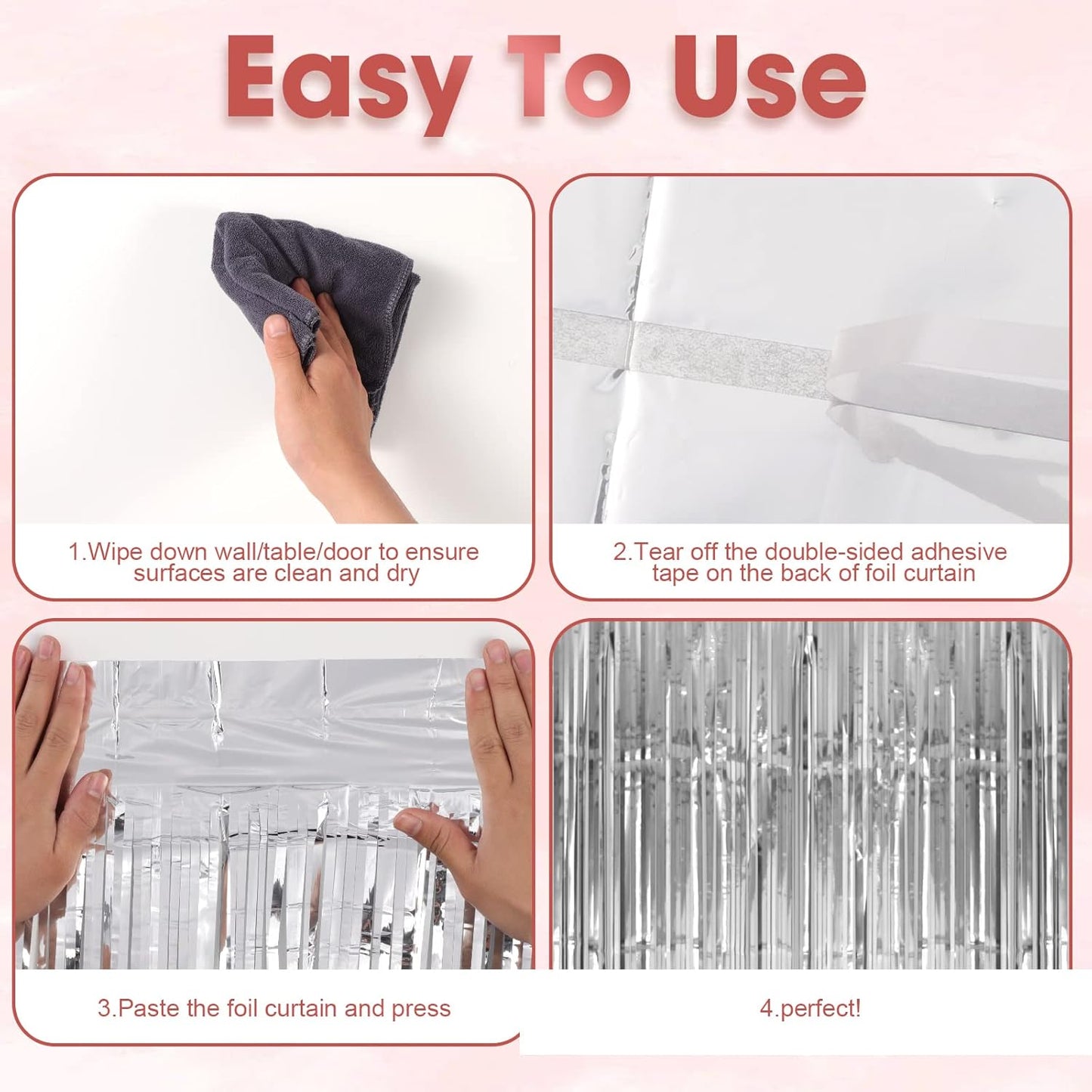 Easy To Use

1.Wipe down wall/table/door to ensure surfaces are clean and dry

2.Tear off the double-sided adhesive tape on the back of foil curtain

3.Paste the foil curtain and press

4.perfect!