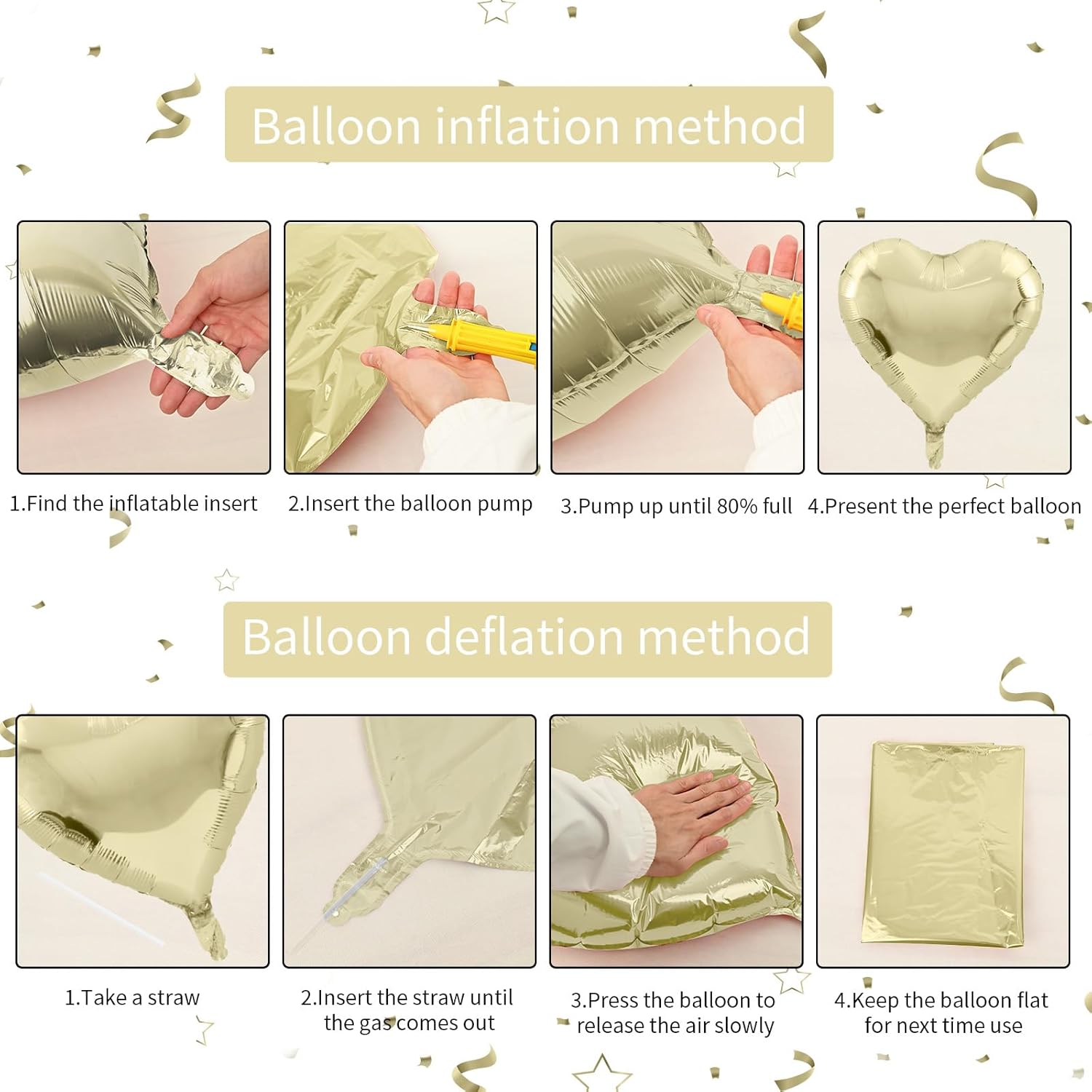 Balloon inflation method

1.Find the inflatable insert

2.Insert the balloon pump

3.Pump up until 80% full

4.Present the perfect balloon

Balloon deflation method

1.Take a straw

2.Insert the straw until the gas comes out

3.Press the balloon to release the air slowly

4.Keep the balloon flat for next time use