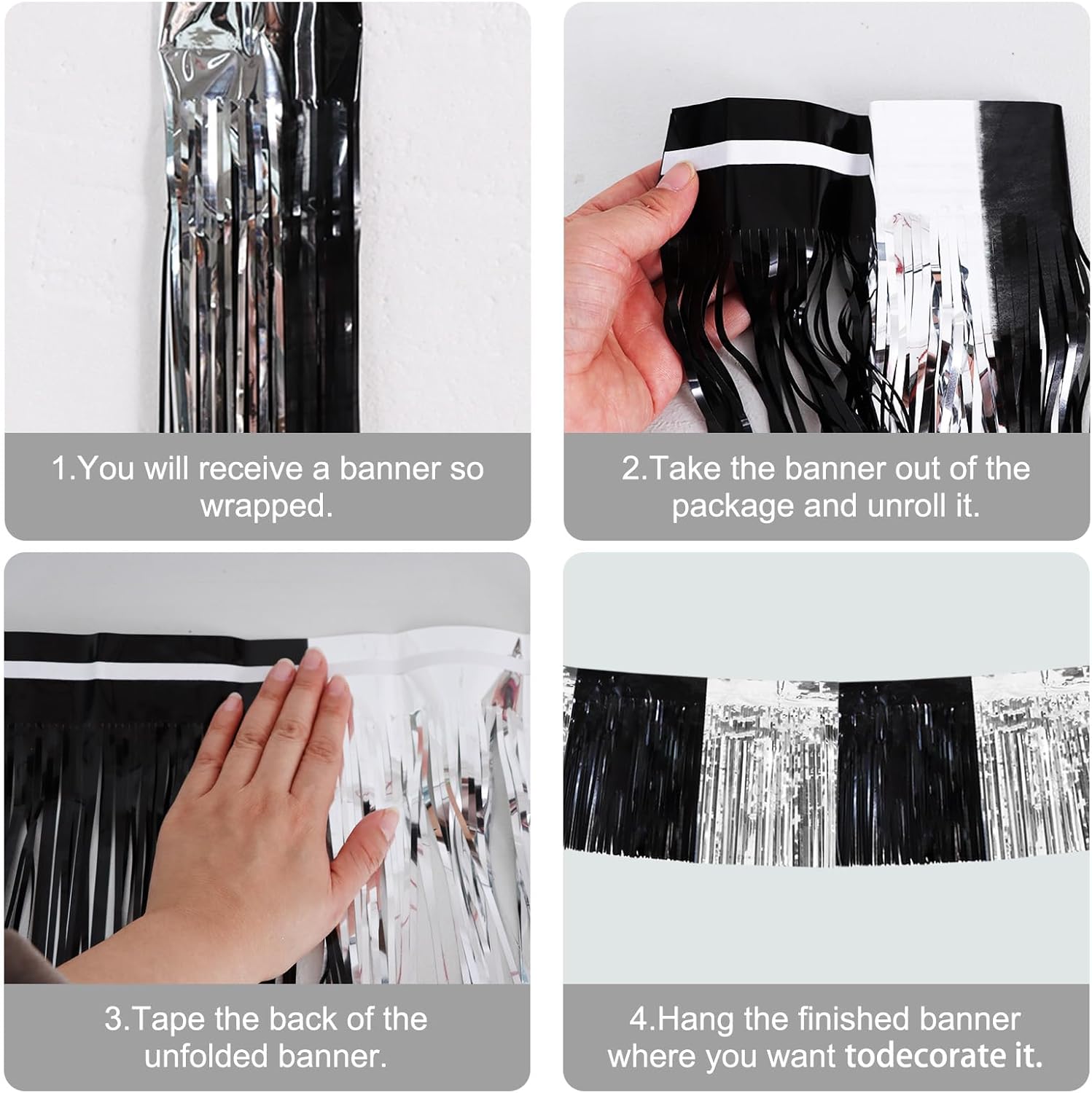 1.You will receive a banner so wrapped.

2.Take the banner out of the package and unroll it.

3.Tape the back of the unfolded banner.

4.Hang the finished banner where you want todecorate it.