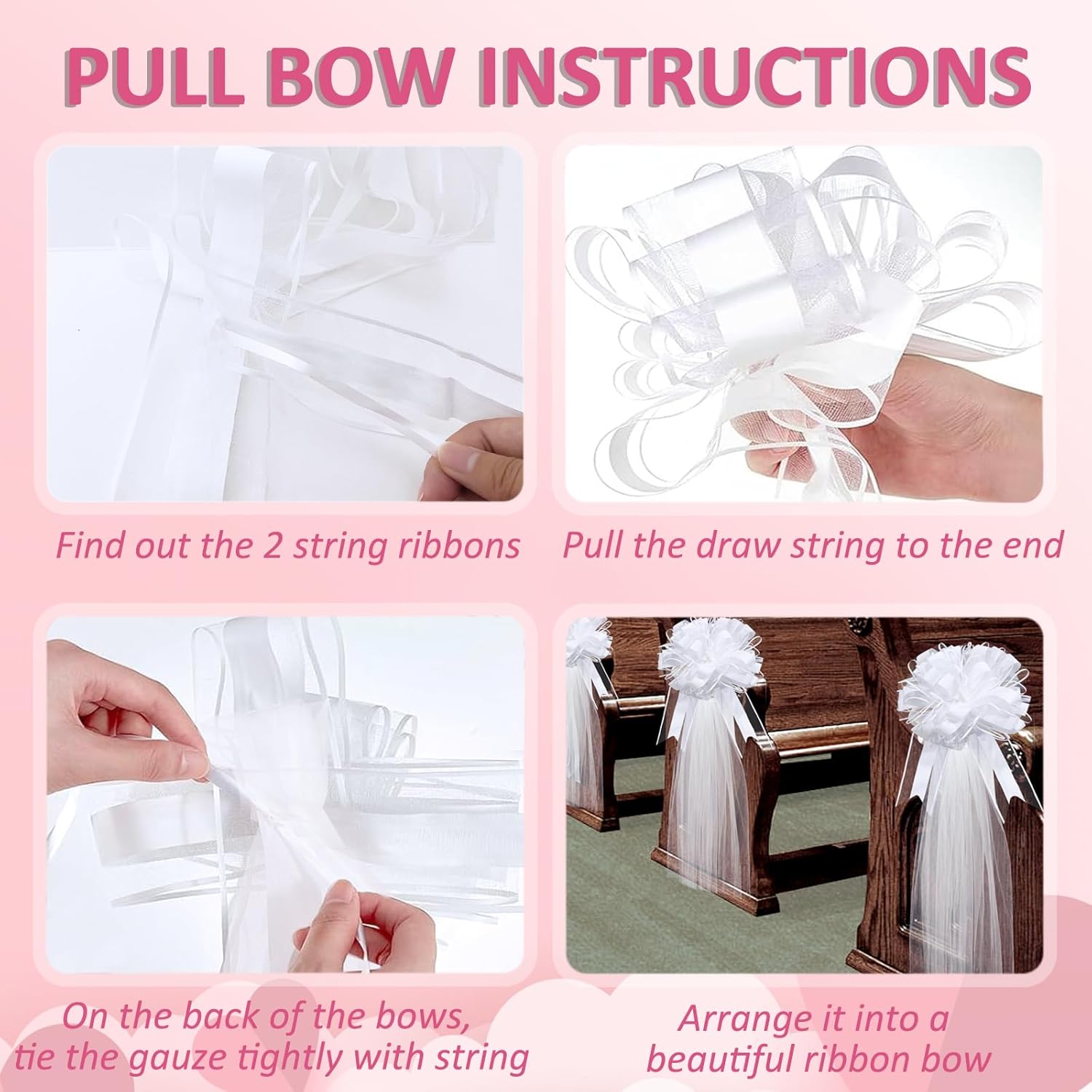 PULL BOW INSTRUCTIONS

Find out the 2 string ribbons

Pull the draw string to the end

On the back of the bows, tie the gauze tightly with string

Arrange it into a beautiful ribbon bow