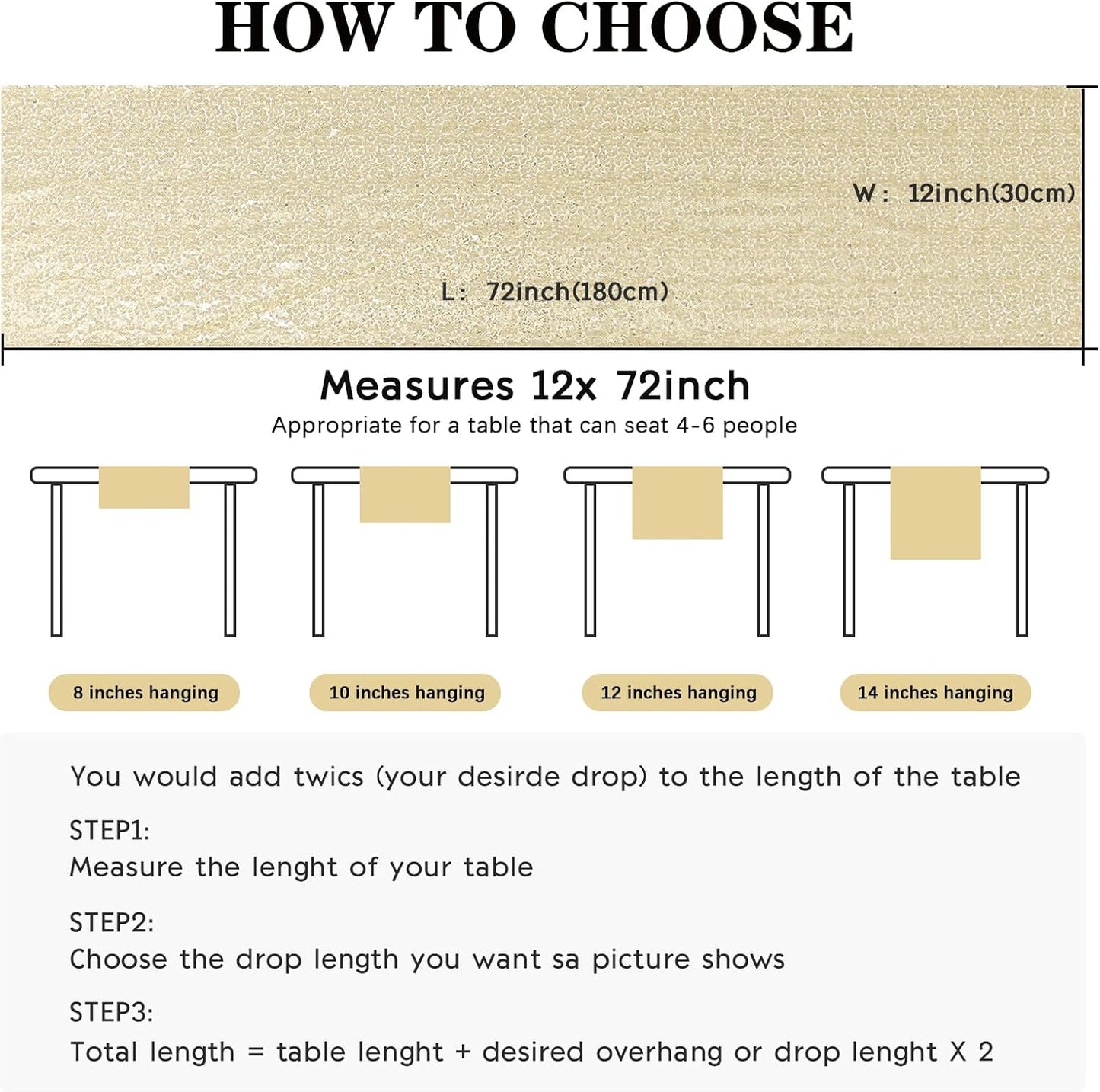 HOW TO CHOOSE

W: 12inch(30cm)

L: 72inch(180cm)

Measures 12x 72inch

Appropriate for a table that can seat 4-6 people

8 inches hanging

10 inches hanging

12 inches hanging

14 inches hanging

You would add twics (your desirde drop) to the length of the table

STEP1:
Measure the lenght of your table

STEP2:
Choose the drop length you want sa picture shows

STEP3:
Total length = table lenght + desired overhang or drop lenght X 2