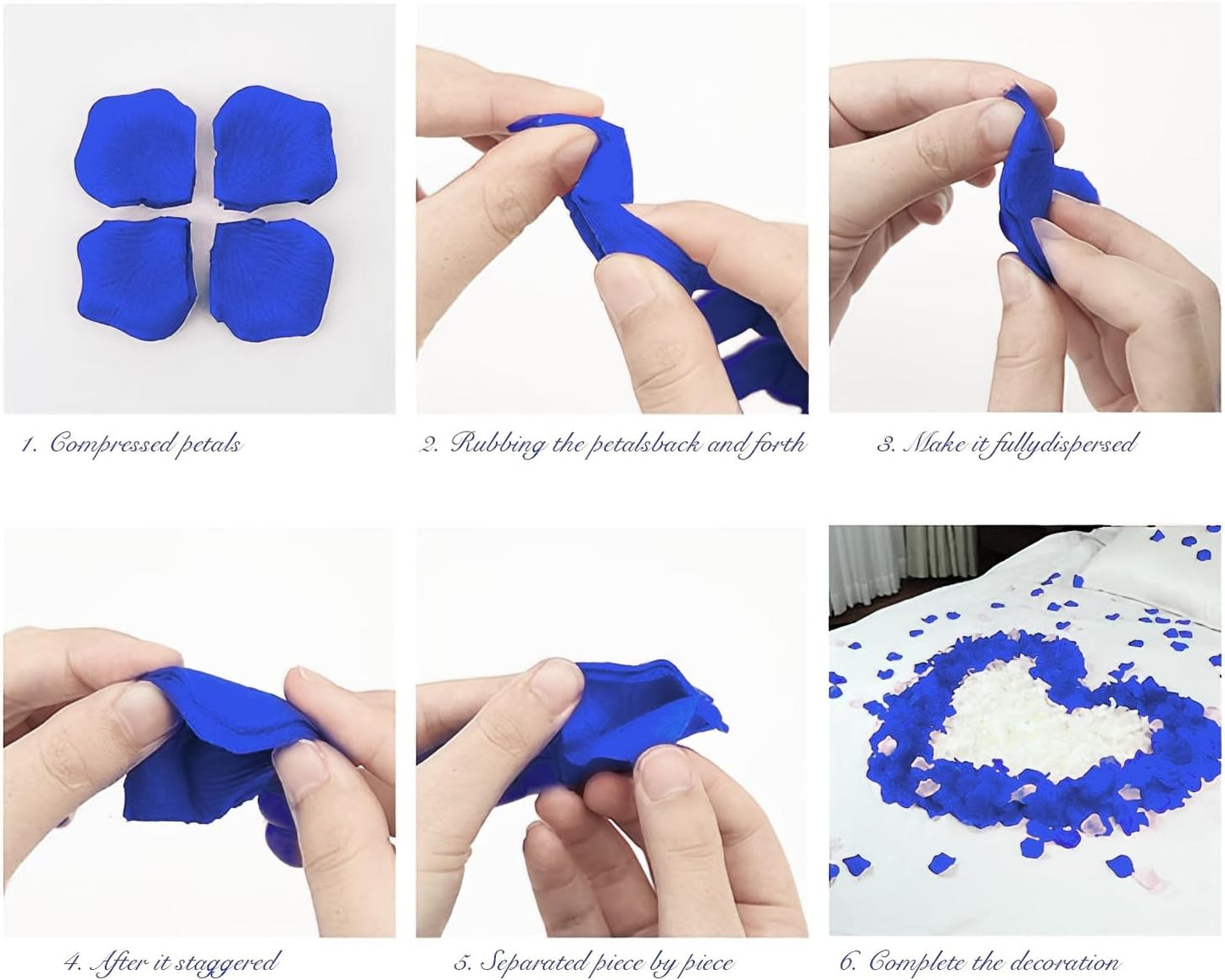 1. Compressed petals

2. Rubbing the petalsback and forth

3. Make it fullydispersed

4. After it staggered

5. Separated piece by piece

6. Complete the decoration