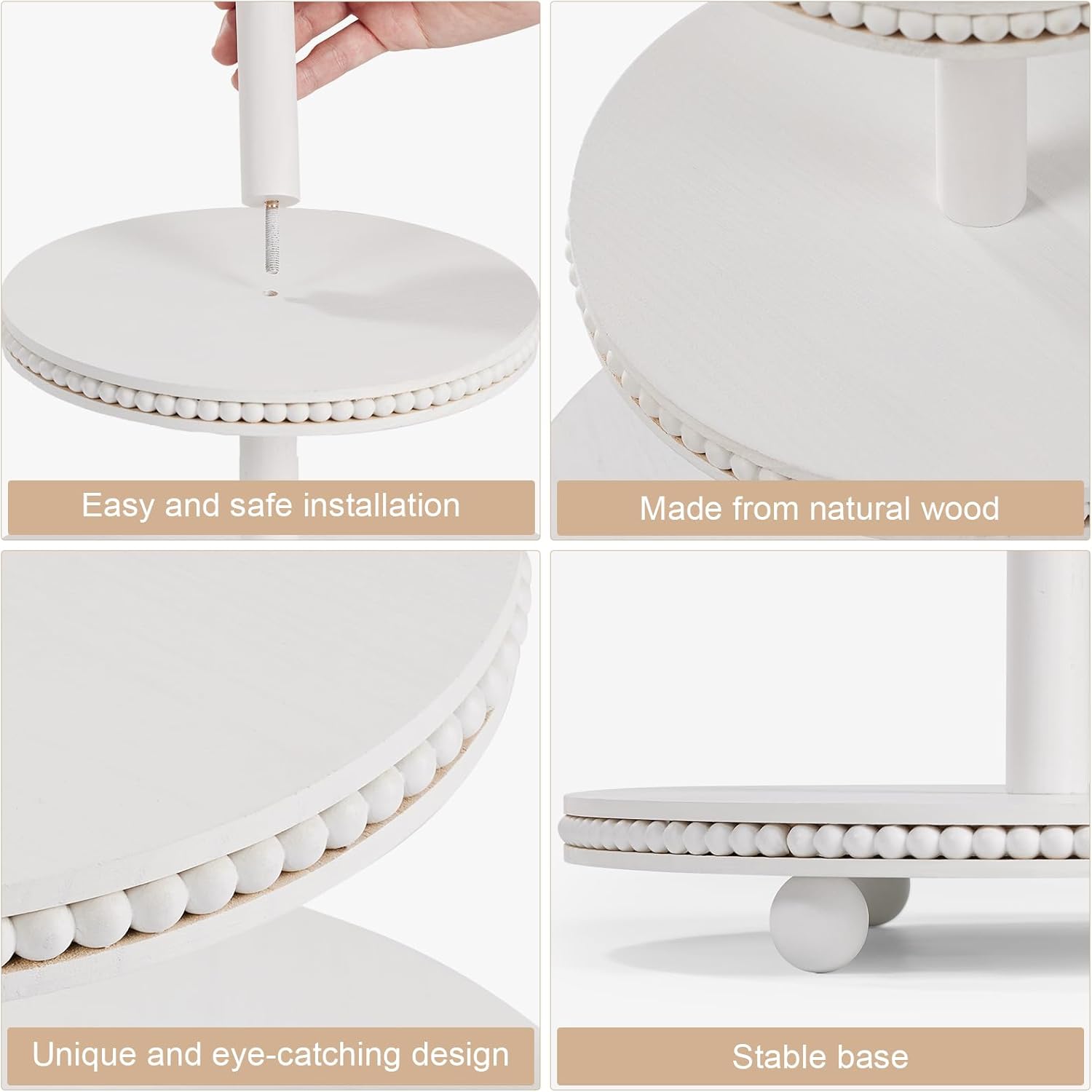 Easy and safe installation

Made from natural wood

Unique and eye-catching design

Stable base