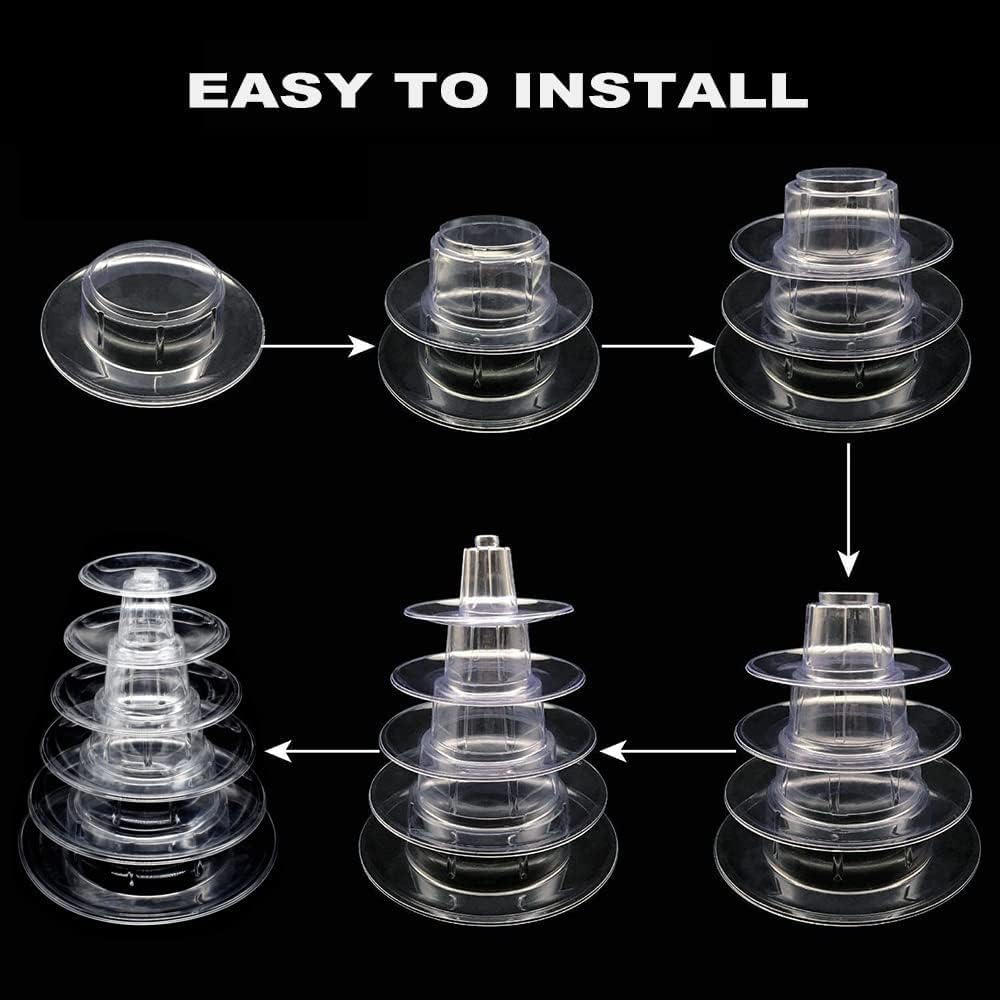 EASY TO INSTALL