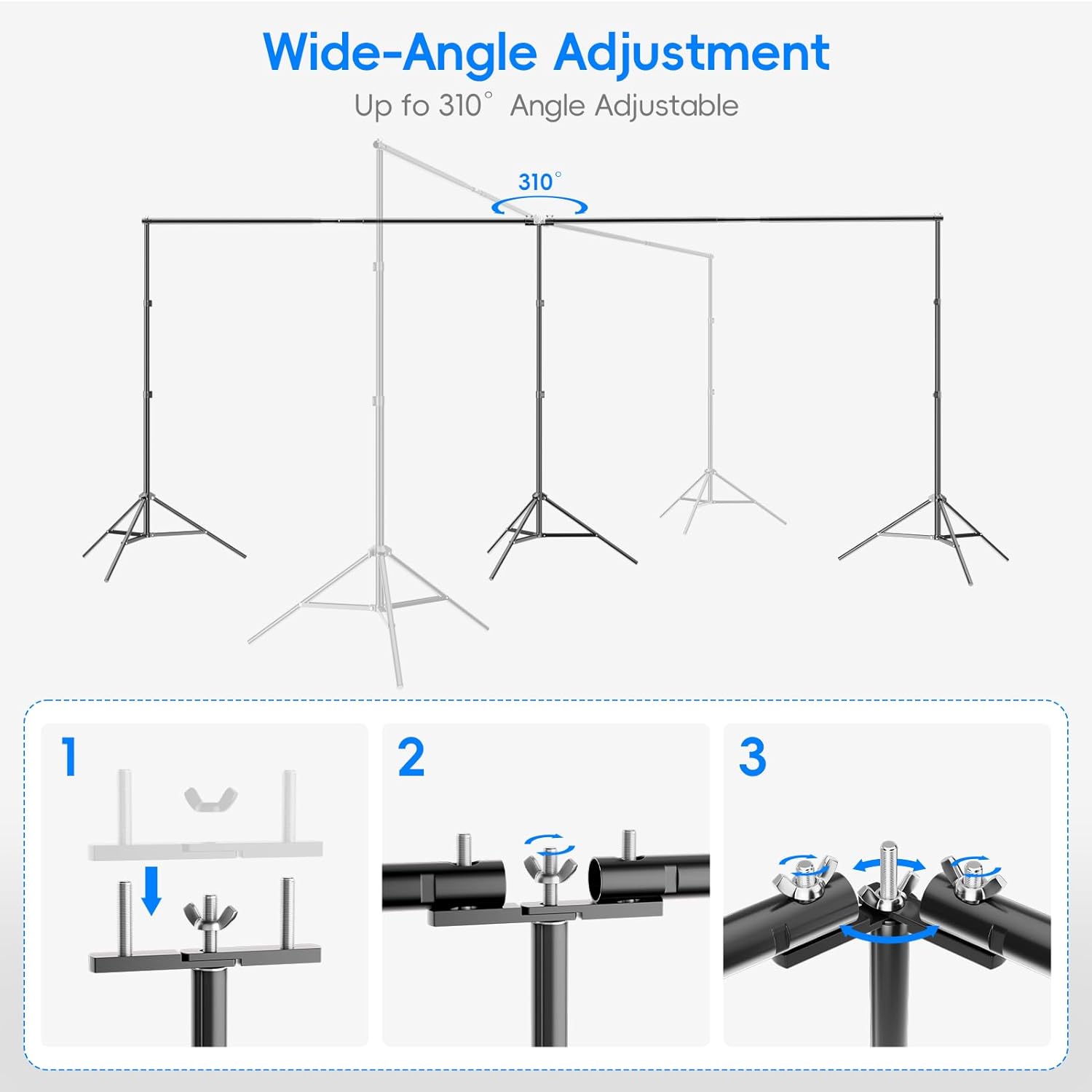 Wide-Angle Adjustment

Up fo 310° Angle Adjustable

310°

1

2

3