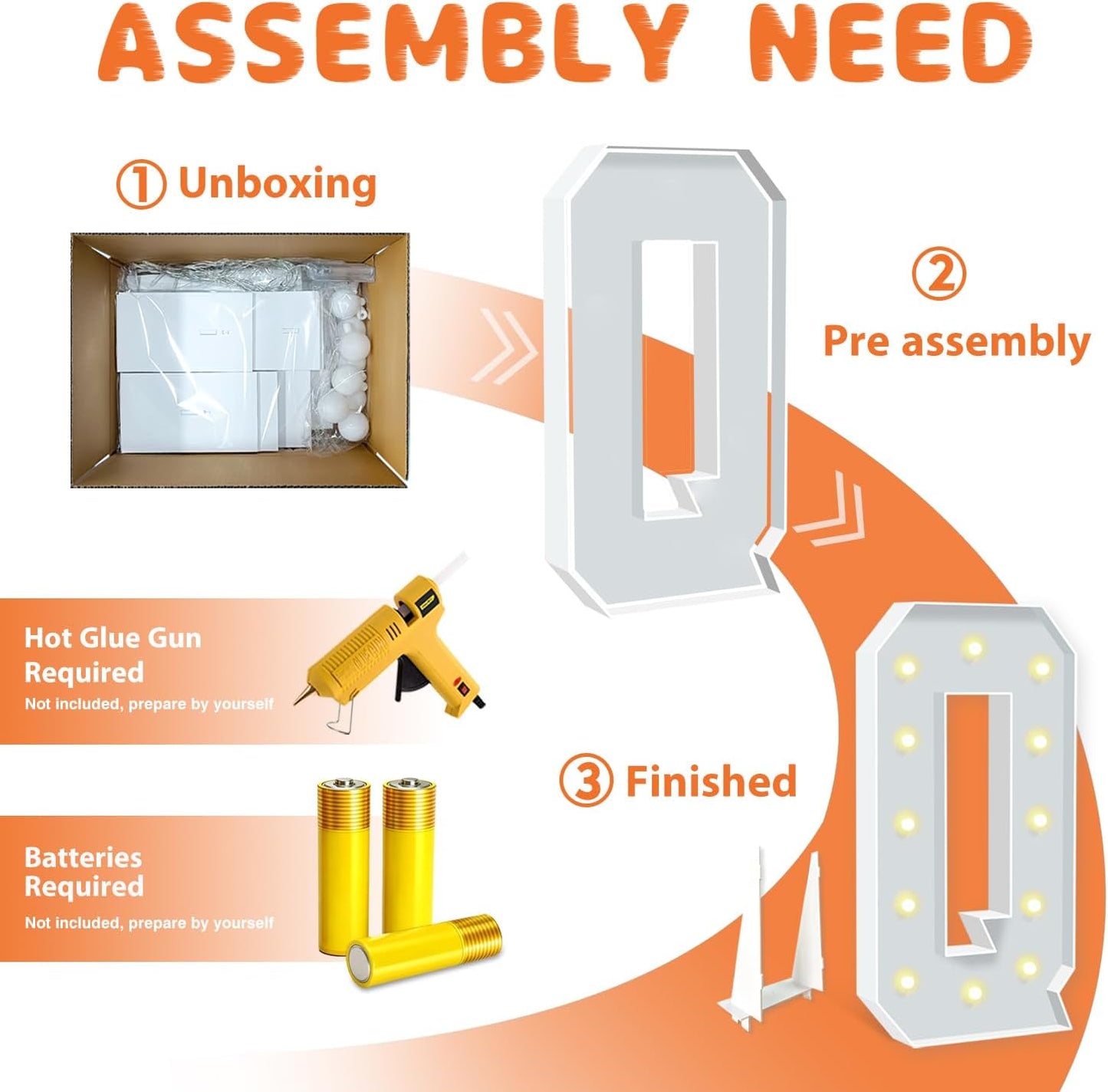 ASSEMBLY NEED

① Unboxing

② Pre assembly

Hot Glue Gun Required
Not included, prepare by yourself

③ Finished

Batteries Required
Not included, prepare by yourself