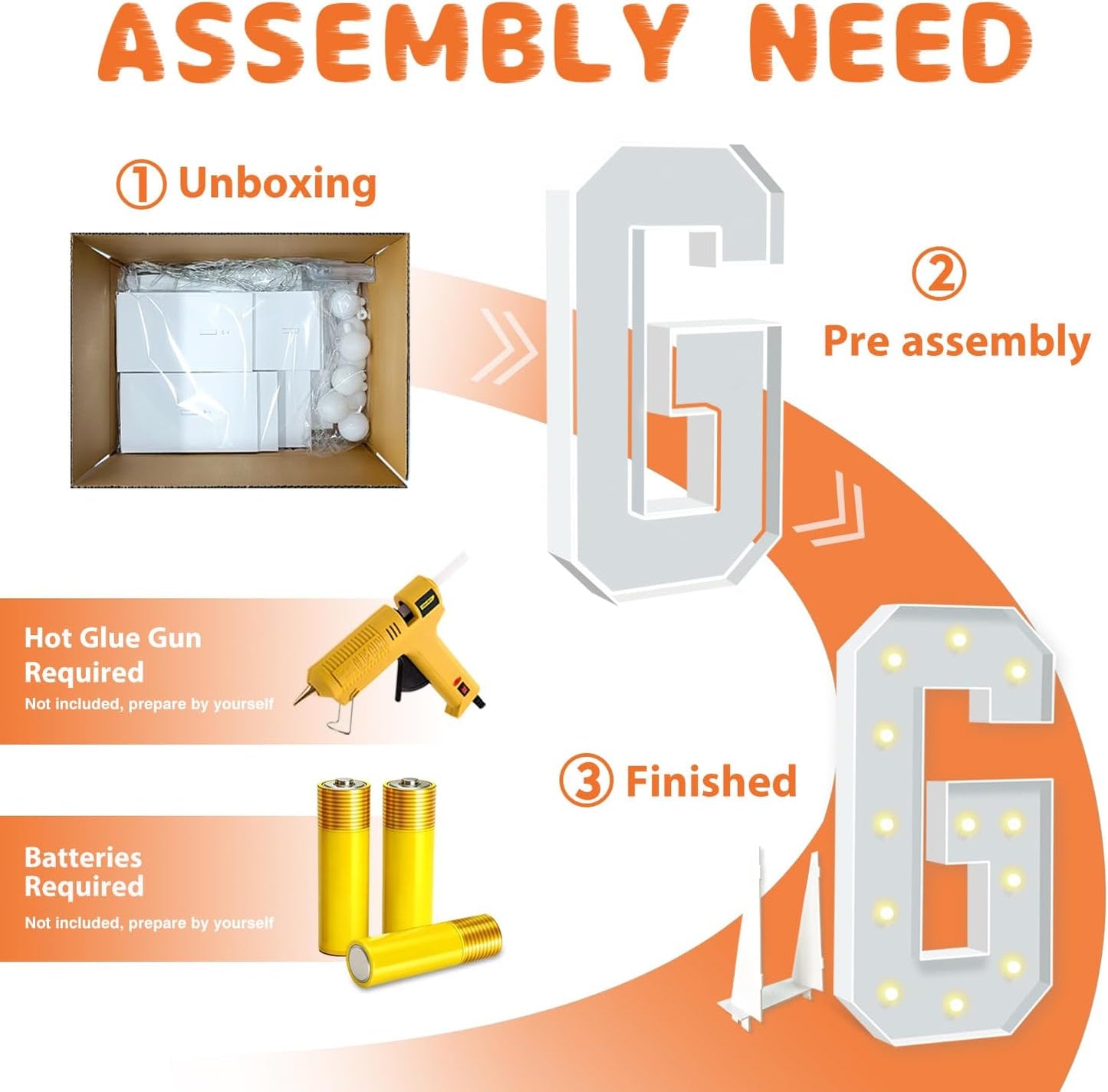 ASSEMBLY NEED

① Unboxing

② Pre assembly

Hot Glue Gun Required
Not included, prepare by yourself

③ Finished

Batteries Required
Not included, prepare by yourself