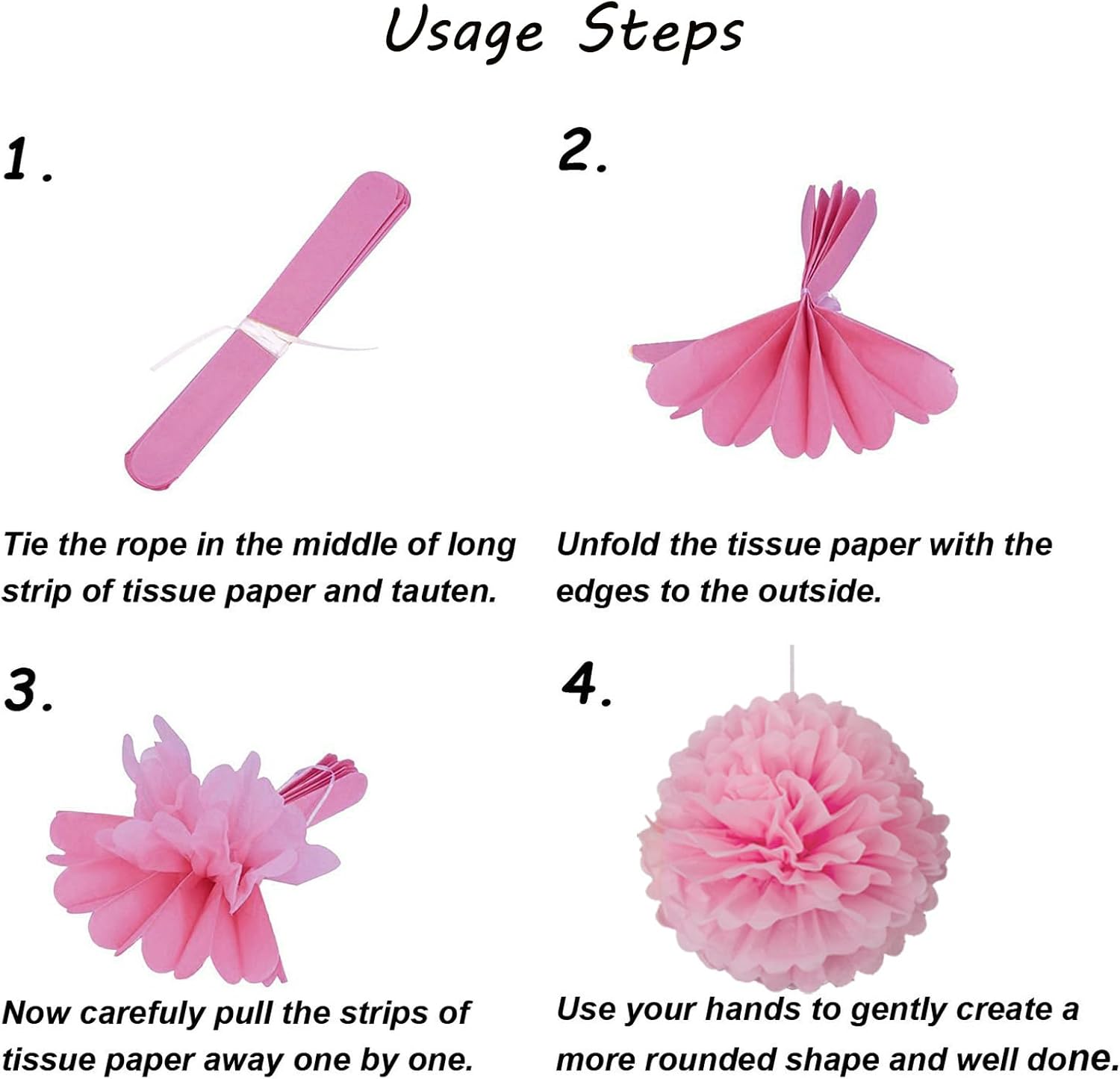 Usage Steps

1.

Tie the rope in the middle of long strip of tissue paper and tauten.

2.

Unfold the tissue paper with the edges to the outside.

3.

Now carefuly pull the strips of tissue paper away one by one.

4.

Use your hands to gently create a more rounded shape and well done.