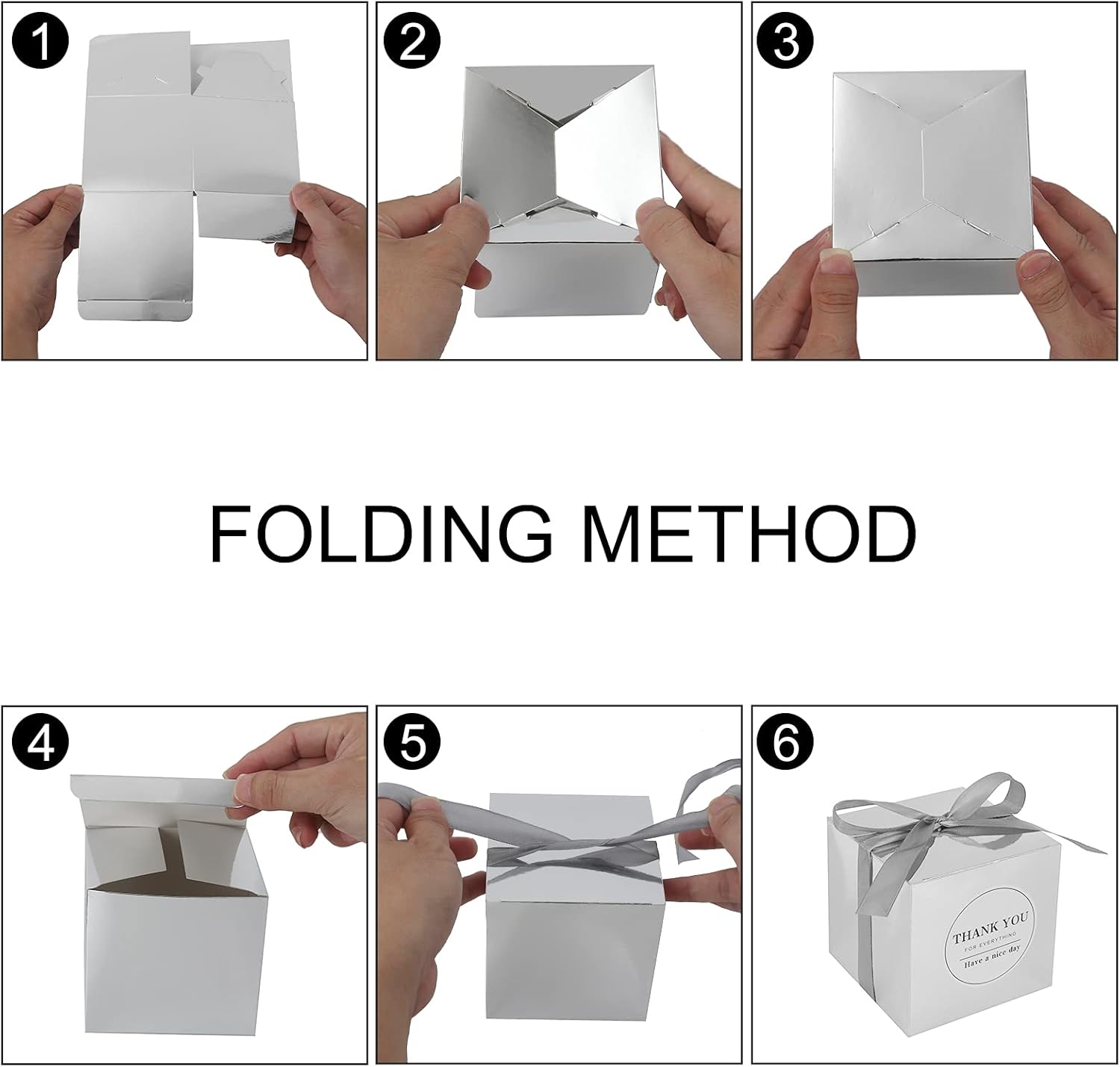 1

2

3

FOLDING METHOD

4

5

6

THANK YOU
FOR EVERYTHING
Have a nice day