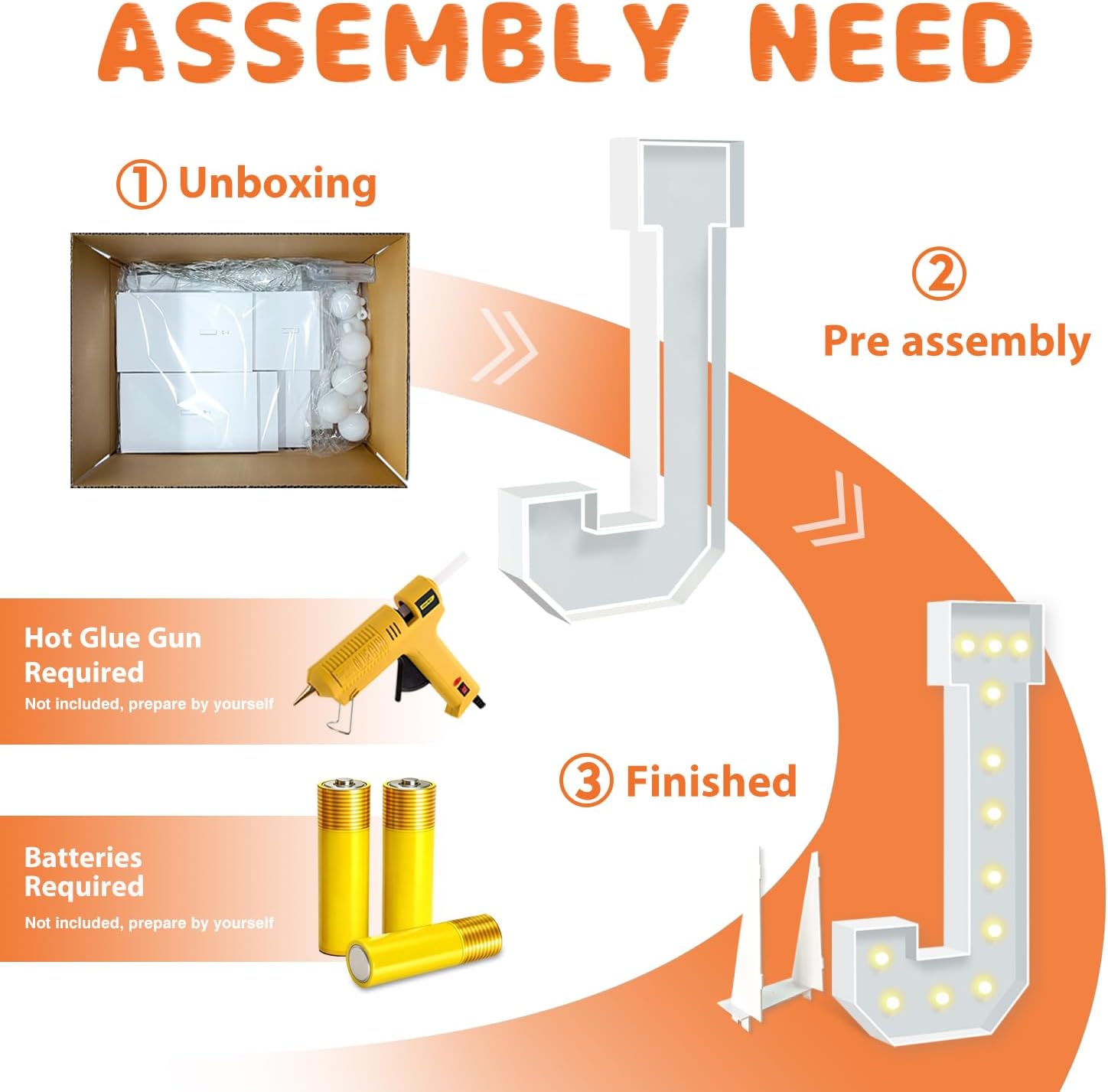 ASSEMBLY NEED

① Unboxing

② Pre assembly

Hot Glue Gun Required
Not included, prepare by yourself

③ Finished

Batteries Required
Not included, prepare by yourself