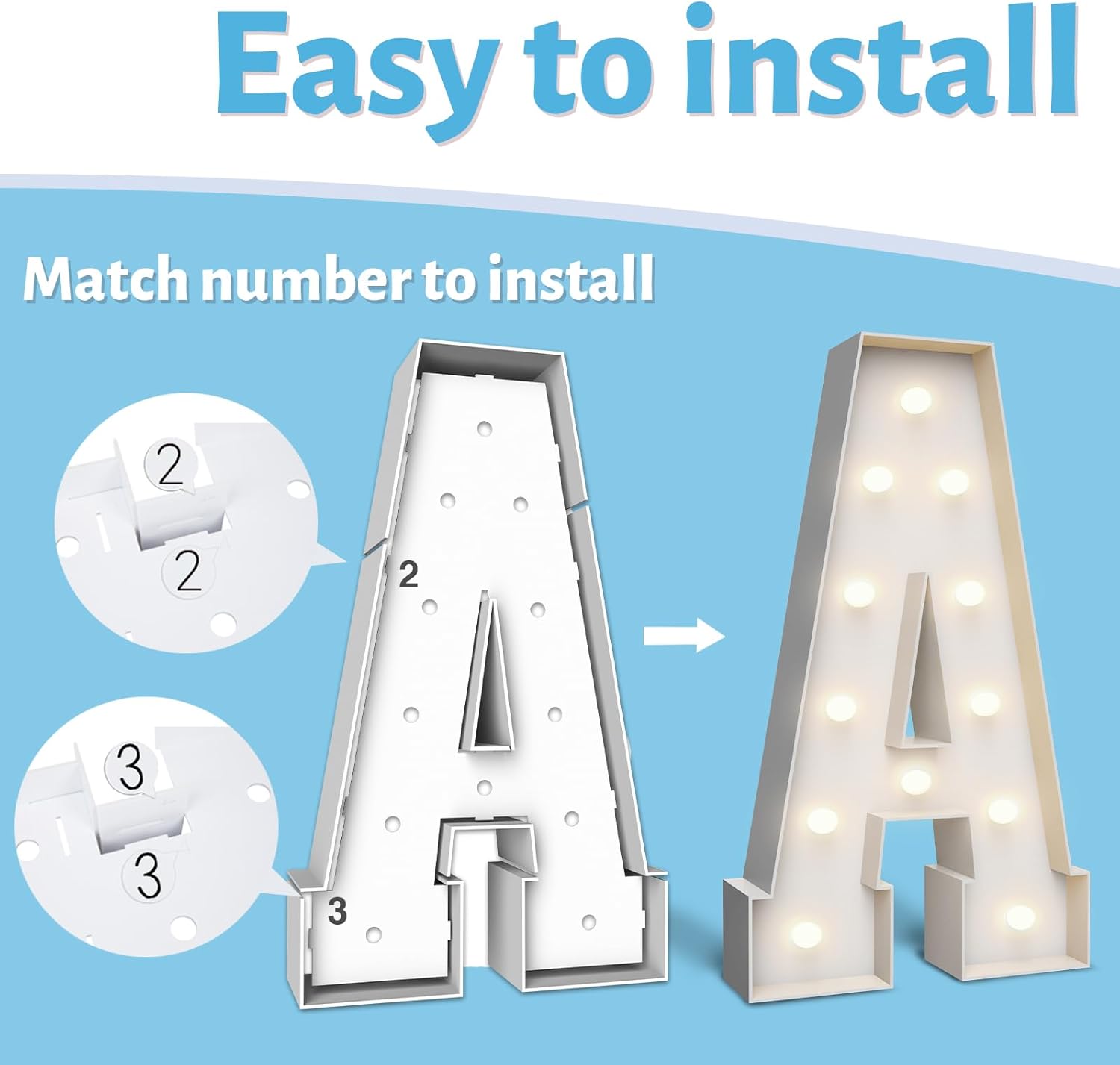 Easy to install

Match number to install

2

2

2

3

3

3