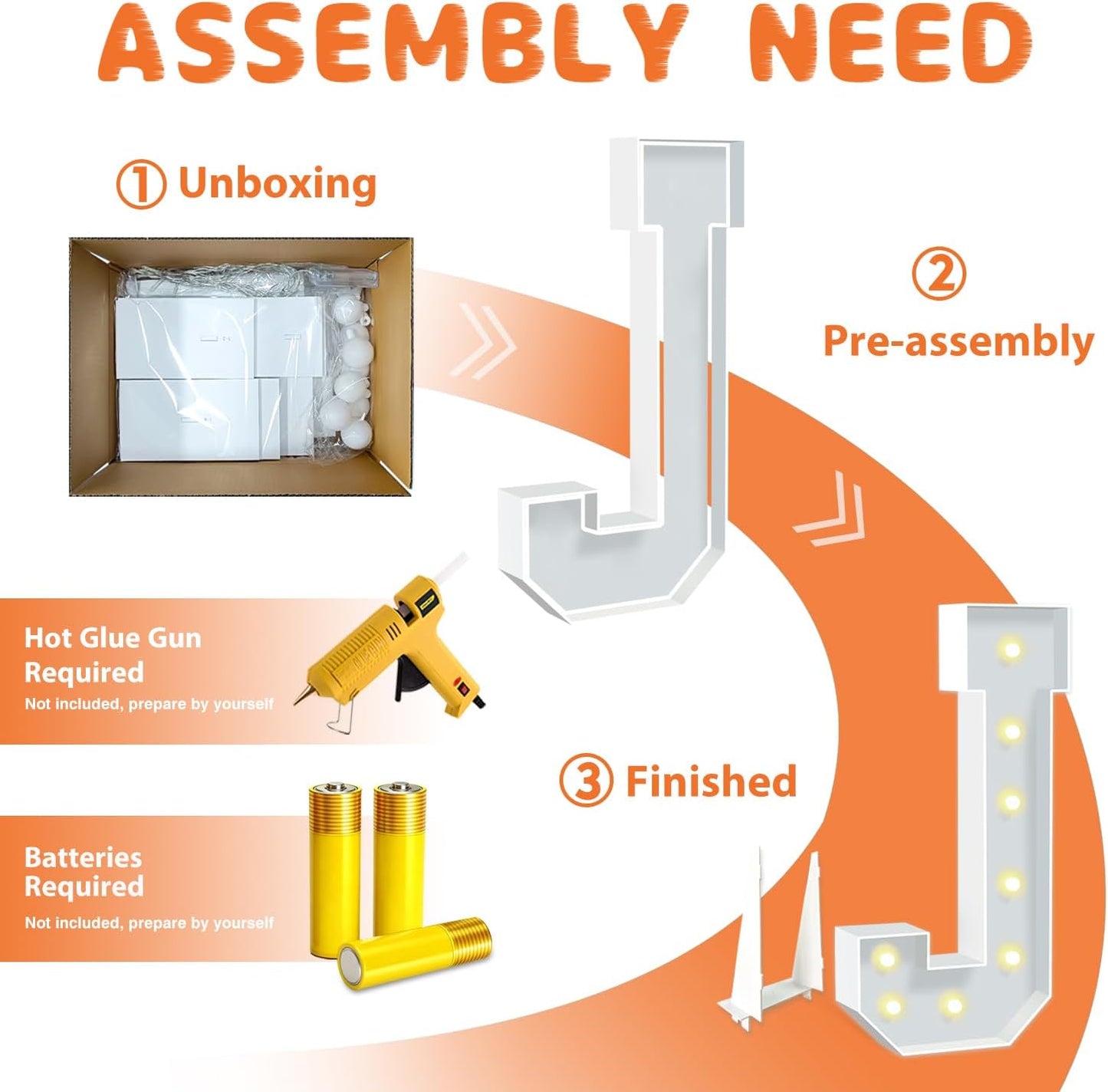 ASSEMBLY NEED

① Unboxing

② Pre-assembly

Hot Glue Gun Required
Not included, prepare by yourself

③ Finished

Batteries Required
Not included, prepare by yourself