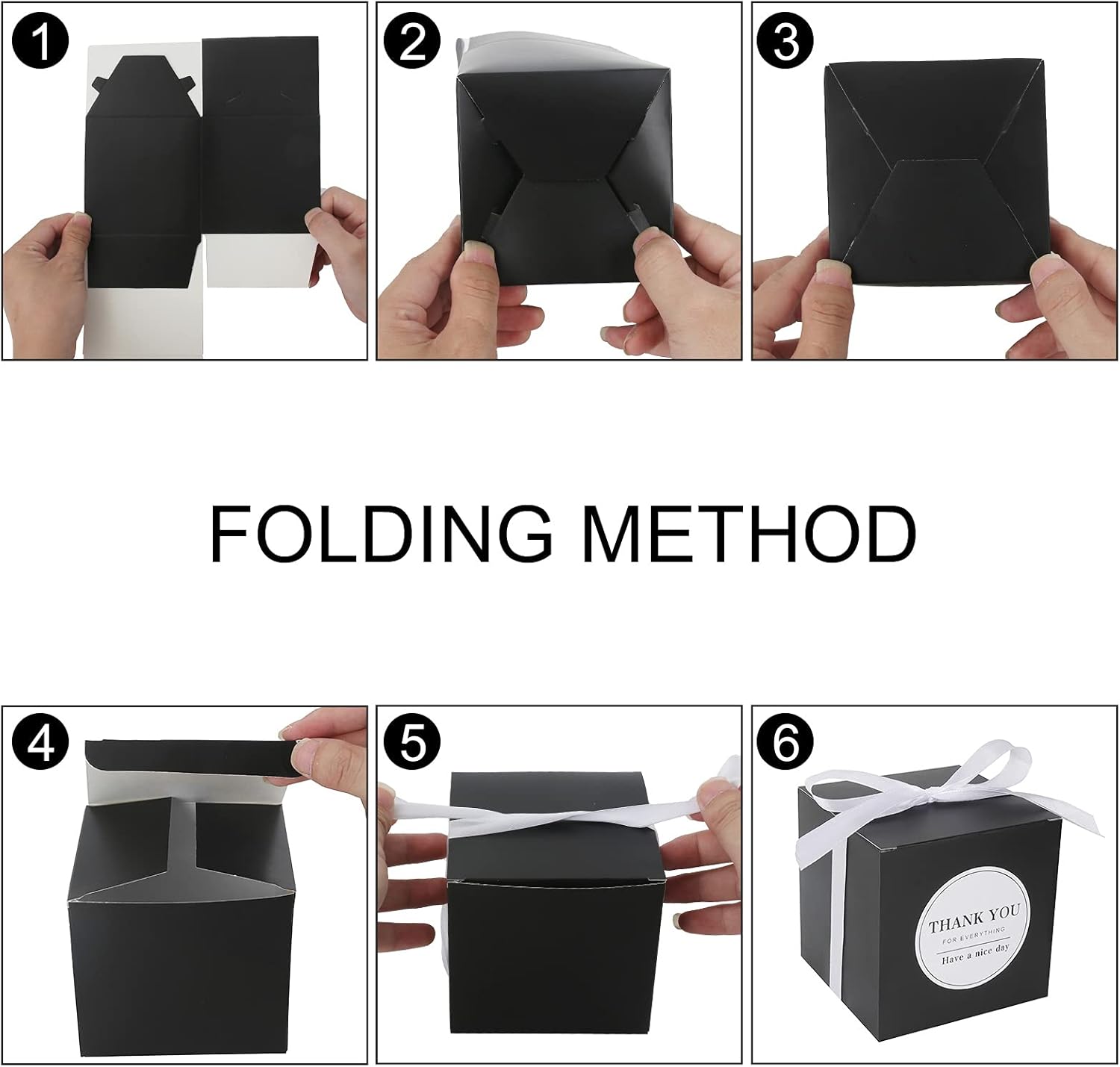 1

2

3

FOLDING METHOD

4

5

6

THANK YOU
FOR EVERYTHING
Have a nice day