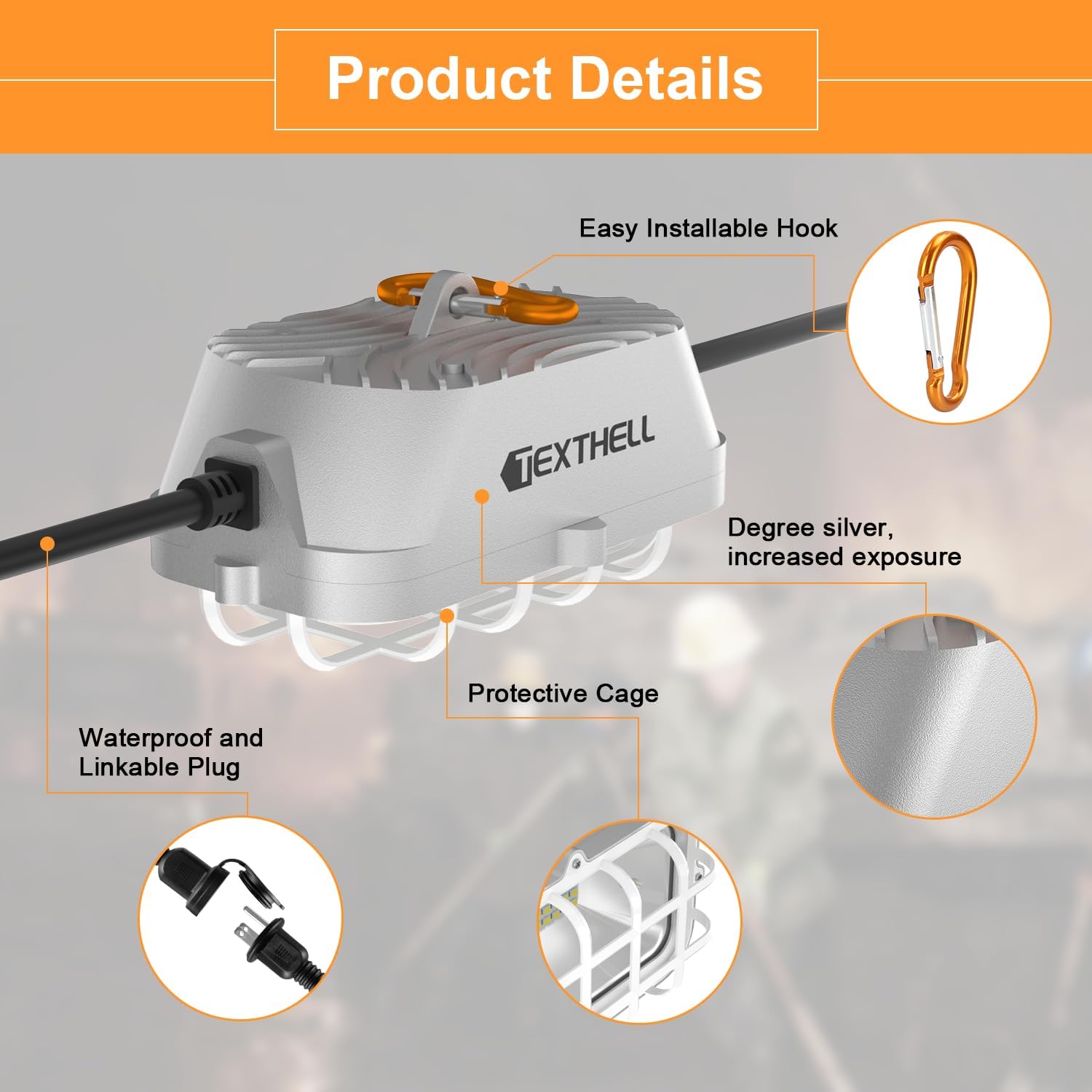 Product Details

Easy Installable Hook

TEXTHELL

Degree silver, increased exposure

Protective Cage

Waterproof and Linkable Plug