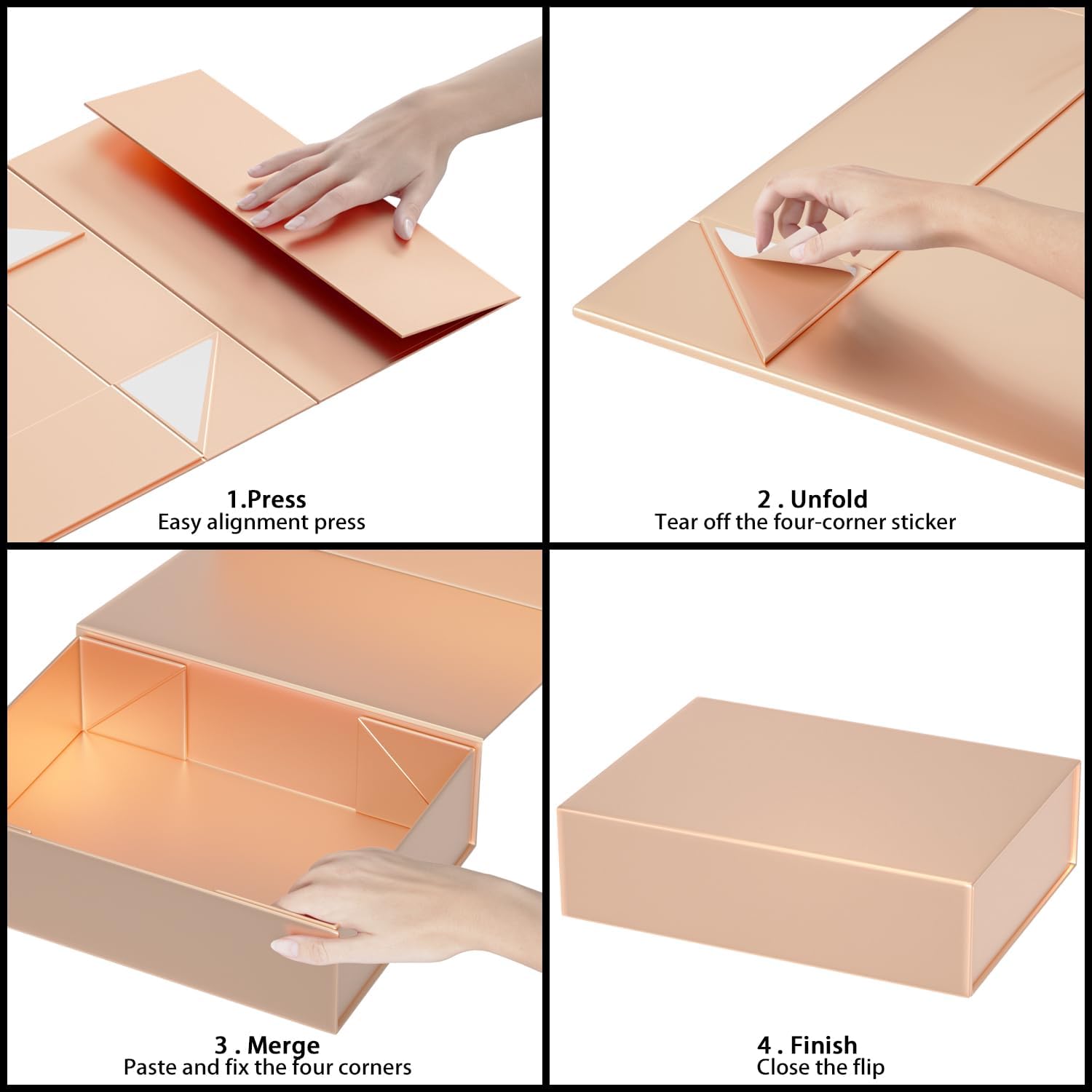 1.Press
Easy alignment press

2 . Unfold
Tear off the four-corner sticker

3 . Merge
Paste and fix the four corners

4 . Finish
Close the flip