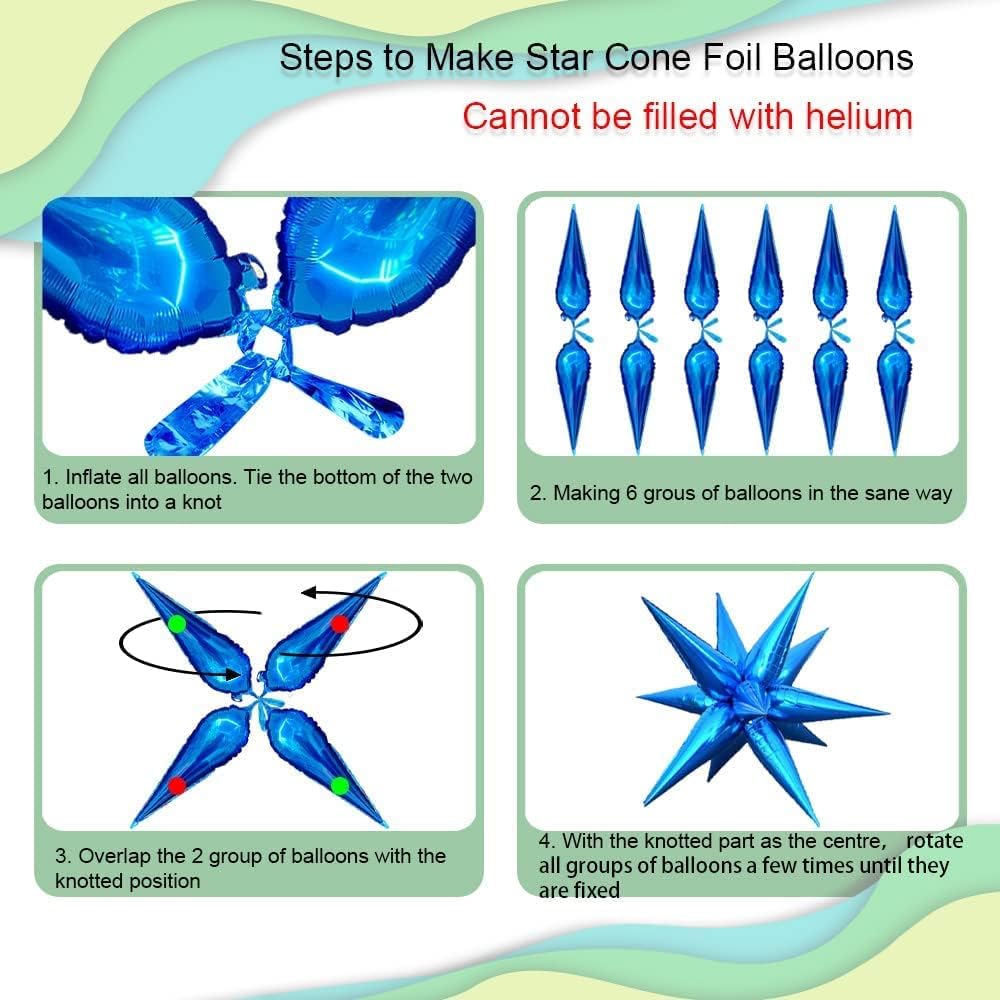 Steps to Make Star Cone Foil Balloons

Cannot be filled with helium

1. Inflate all balloons. Tie the bottom of the two balloons into a knot

2. Making 6 grous of balloons in the sane way

3. Overlap the 2 group of balloons with the knotted position

4. With the knotted part as the centre, rotate all groups of balloons a few times until they are fixed