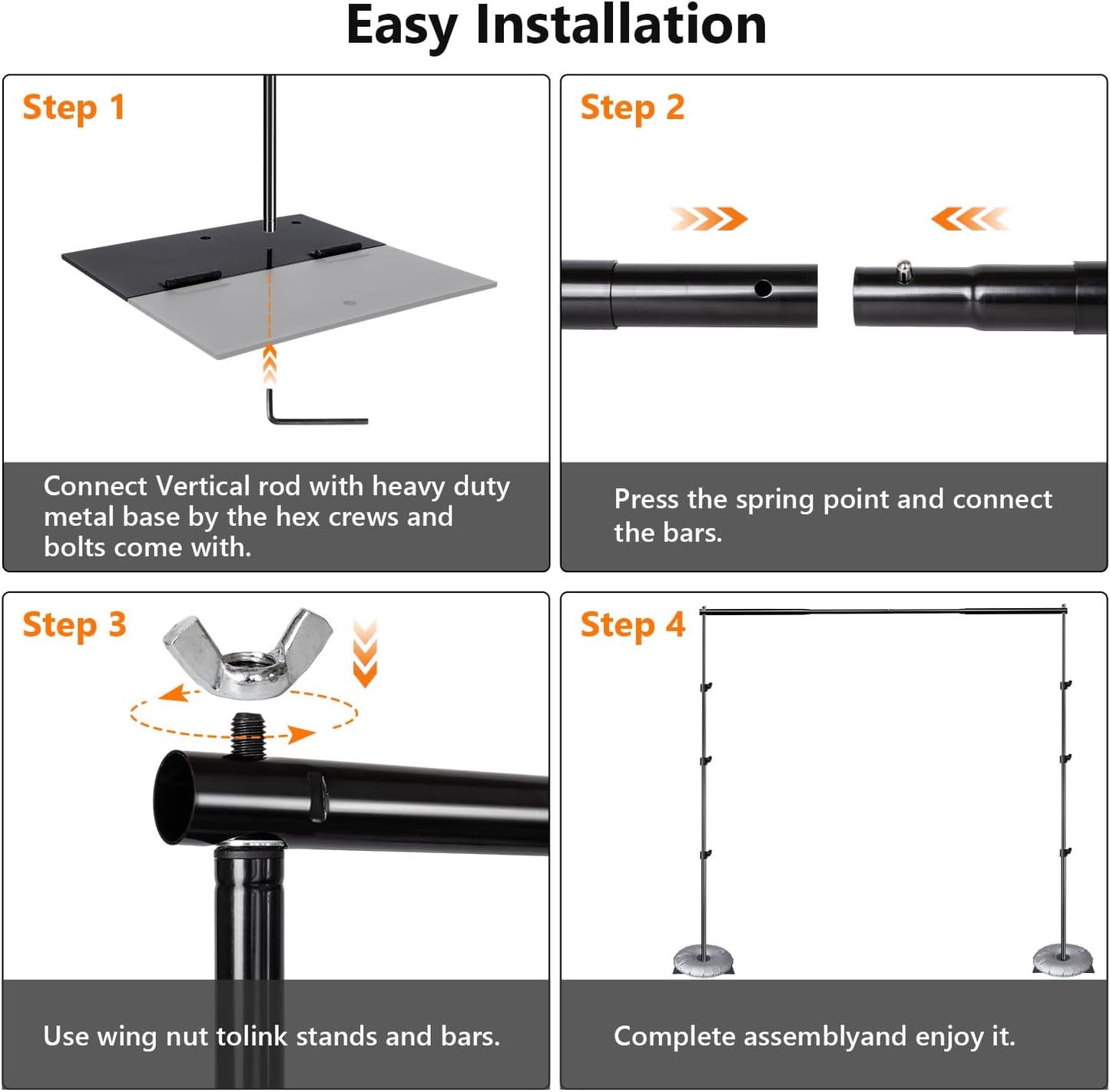 Easy Installation

Step 1

Connect Vertical rod with heavy duty metal base by the hex crews and bolts come with.

Step 2

Press the spring point and connect the bars.

Step 3

Use wing nut tolink stands and bars.

Step 4

Complete assemblyand enjoy it.