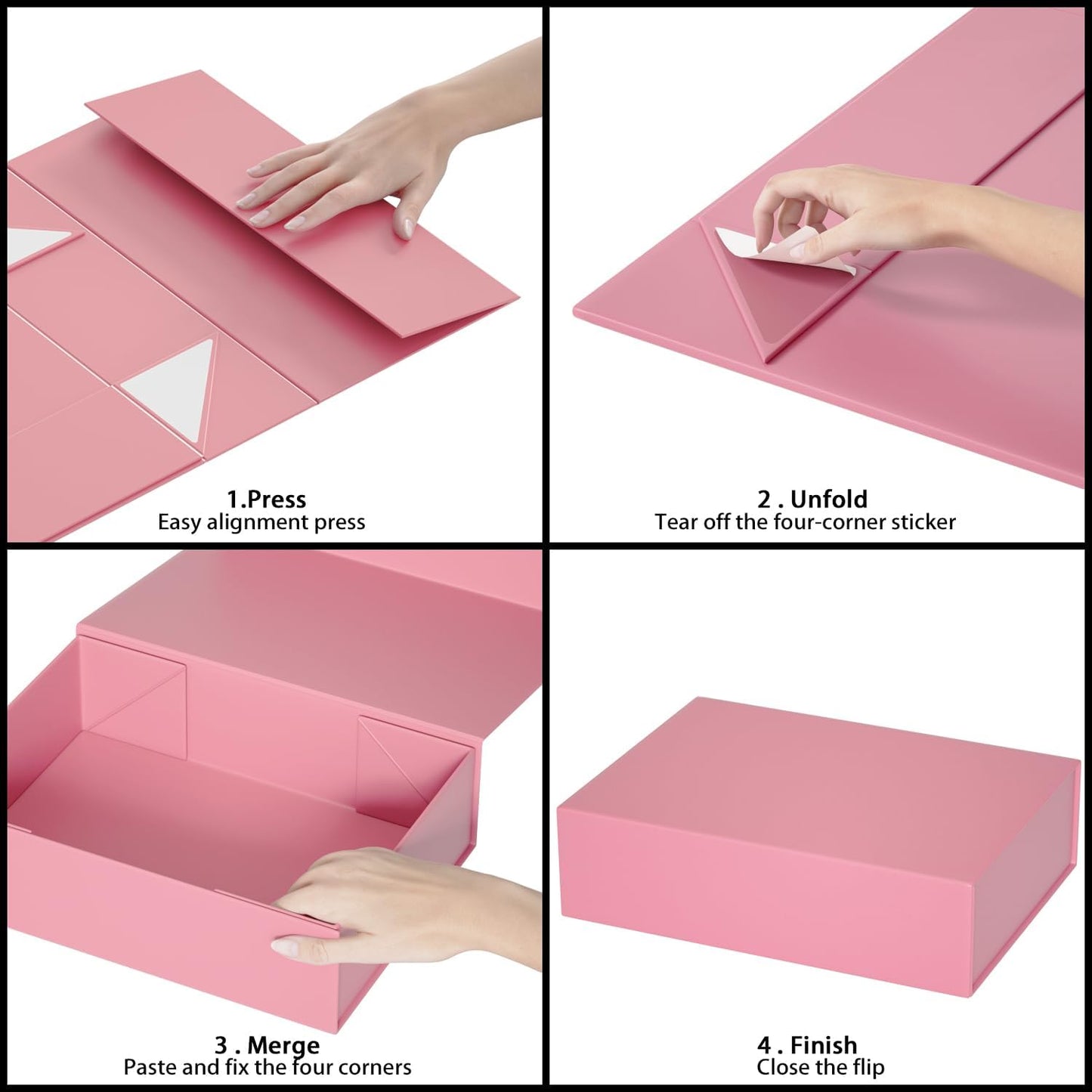 1.Press
Easy alignment press

2 . Unfold
Tear off the four-corner sticker

3 . Merge
Paste and fix the four corners

4 . Finish
Close the flip