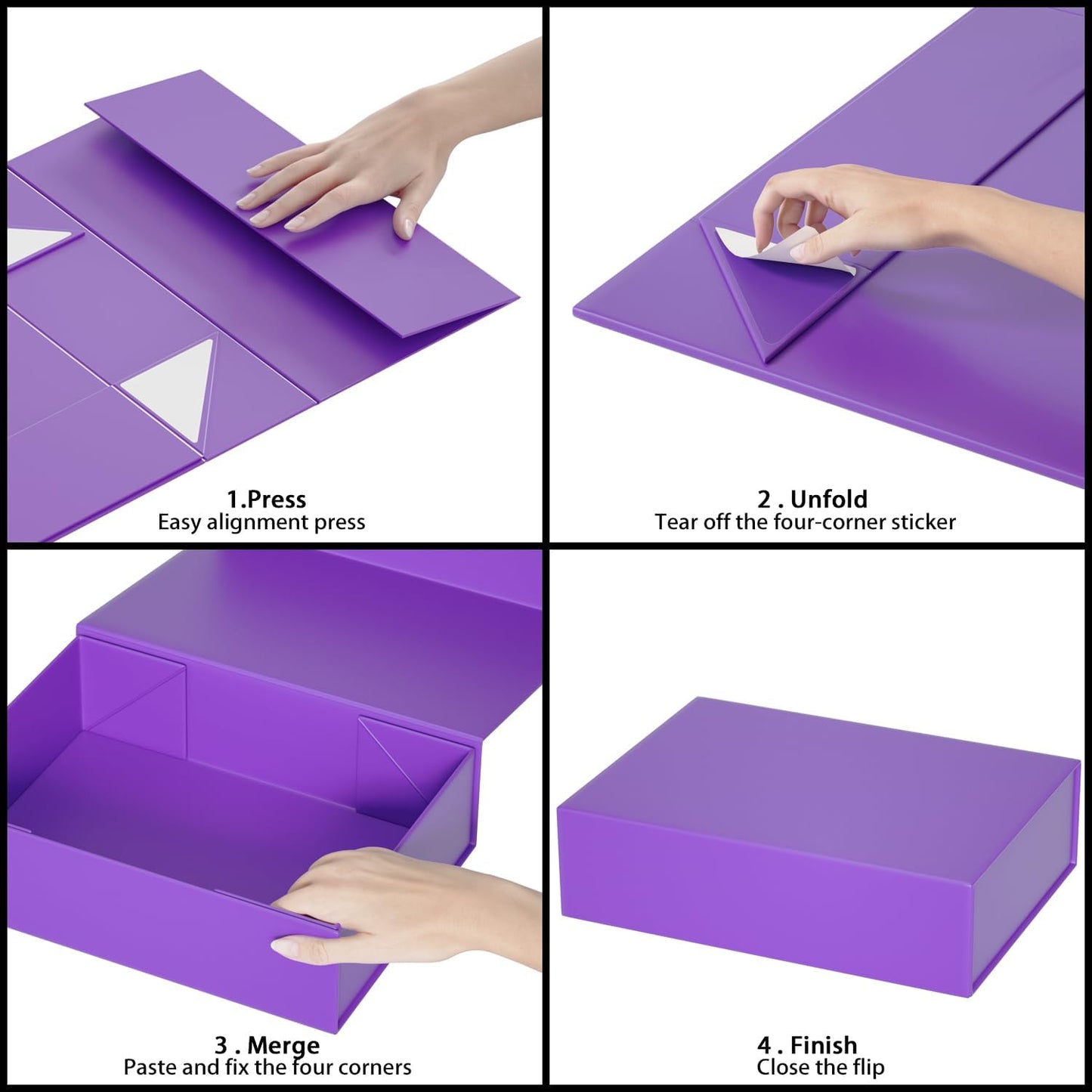 1.Press
Easy alignment press

2 . Unfold
Tear off the four-corner sticker

3 . Merge
Paste and fix the four corners

4 . Finish
Close the flip