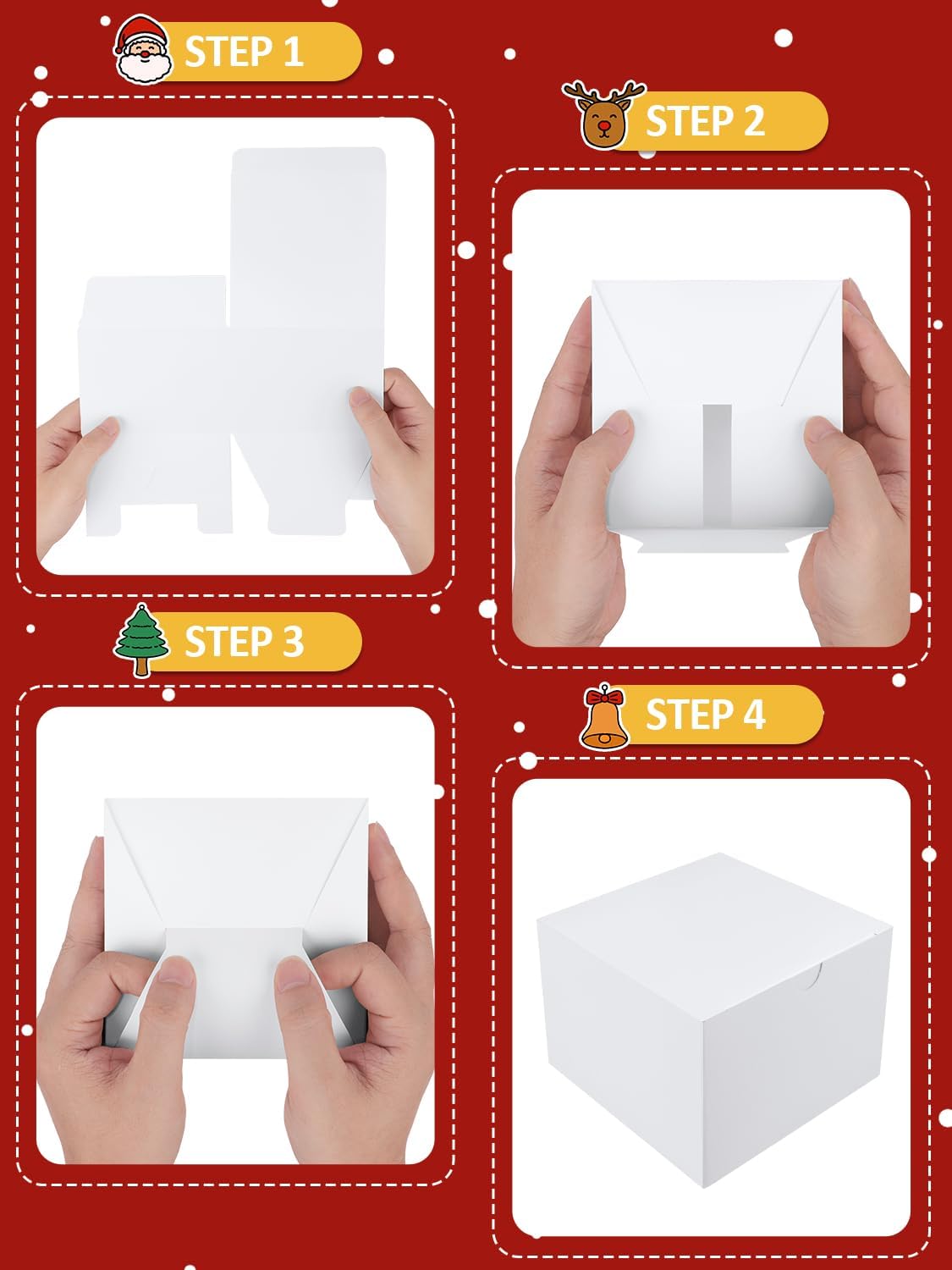 STEP 1

STEP 2

STEP 3

STEP 4