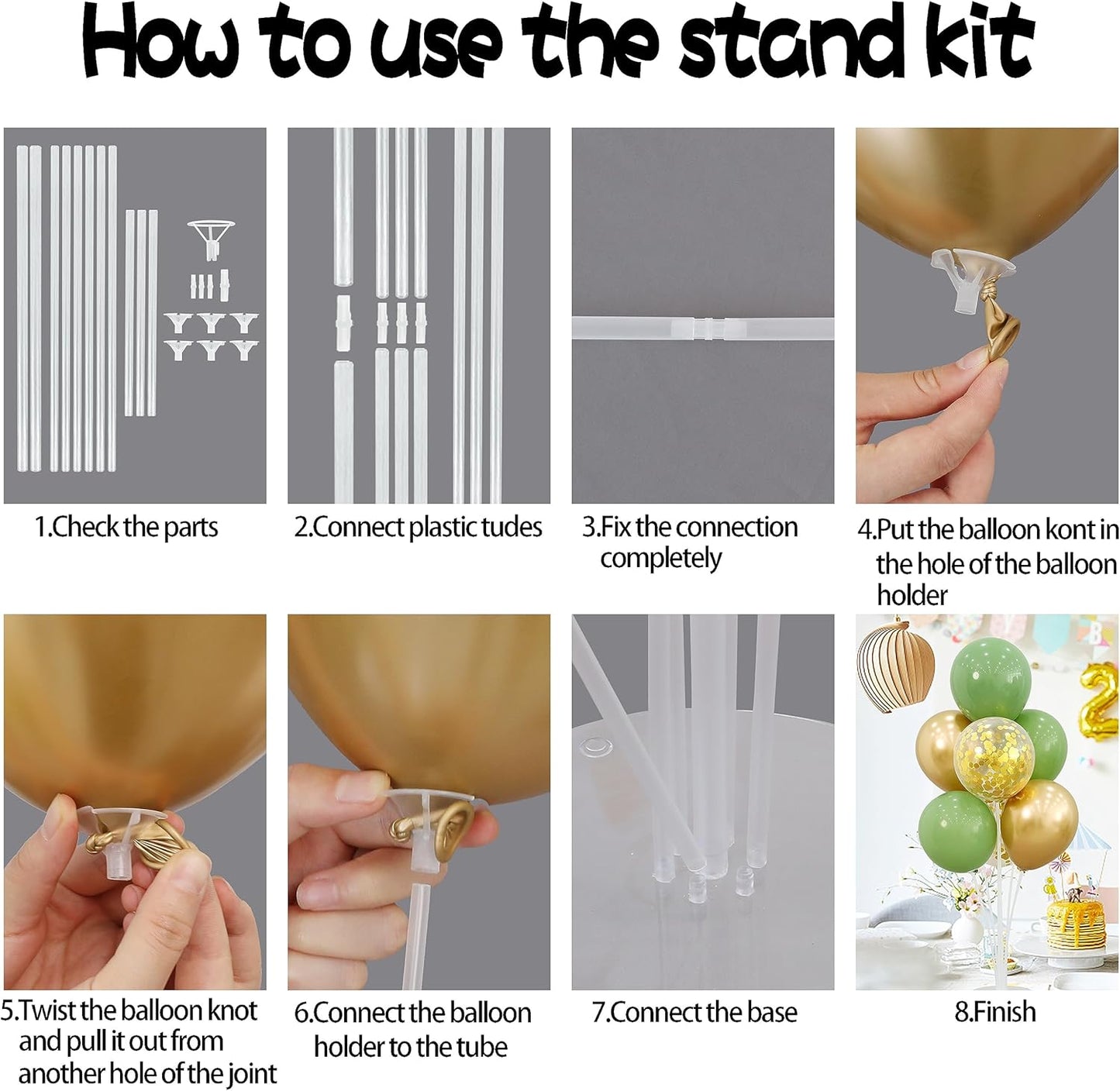 How to use the stand kit

1.Check the parts

2.Connect plastic tudes

3.Fix the connection completely

4.Put the balloon kont in the hole of the balloon holder

5.Twist the balloon knot and pull it out from another hole of the joint

6.Connect the balloon holder to the tube

7.Connect the base

8.Finish