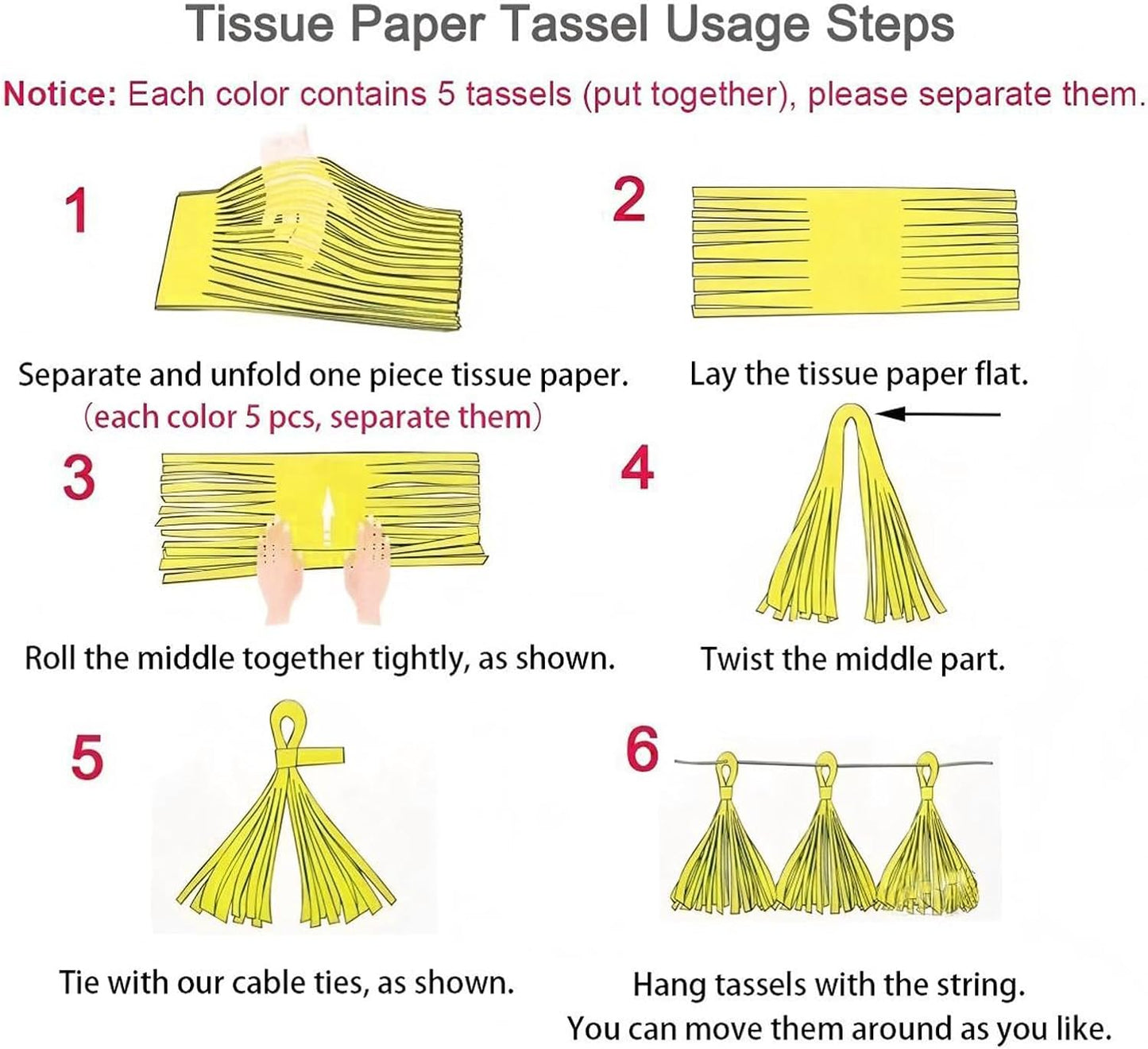 Tissue Paper Tassel Usage Steps

Notice: Each color contains 5 tassels (put together), please separate them.

1

Separate and unfold one piece tissue paper.
(each color 5 pcs, separate them)

2

Lay the tissue paper flat.

3

Roll the middle together tightly, as shown.

4

Twist the middle part.

5

Tie with our cable ties, as shown.

6

Hang tassels with the string.
You can move them around as you like.