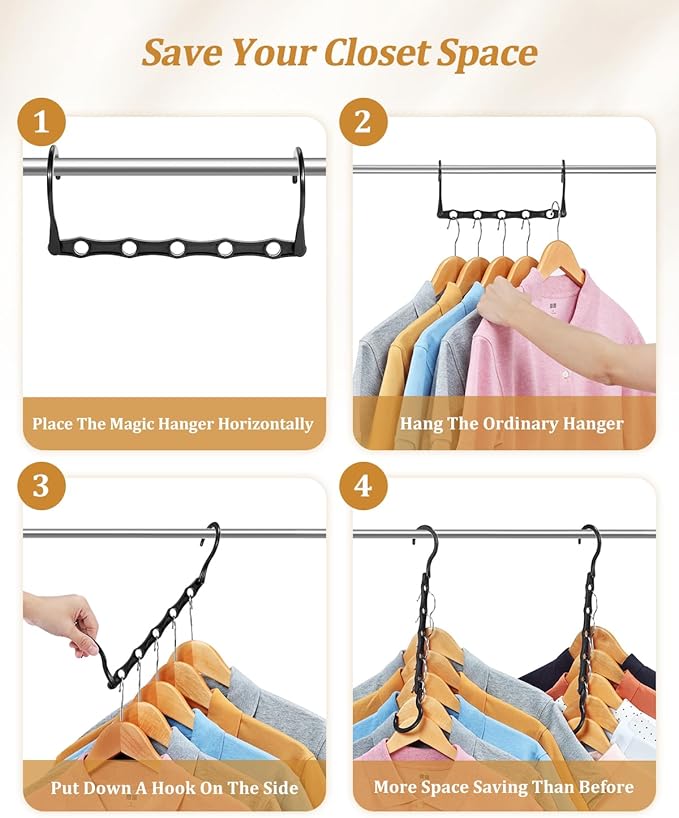 Save Your Closet Space

1

Place The Magic Hanger Horizontally

2

Hang The Ordinary Hanger

3

Put Down A Hook On The Side

4

More Space Saving Than Before