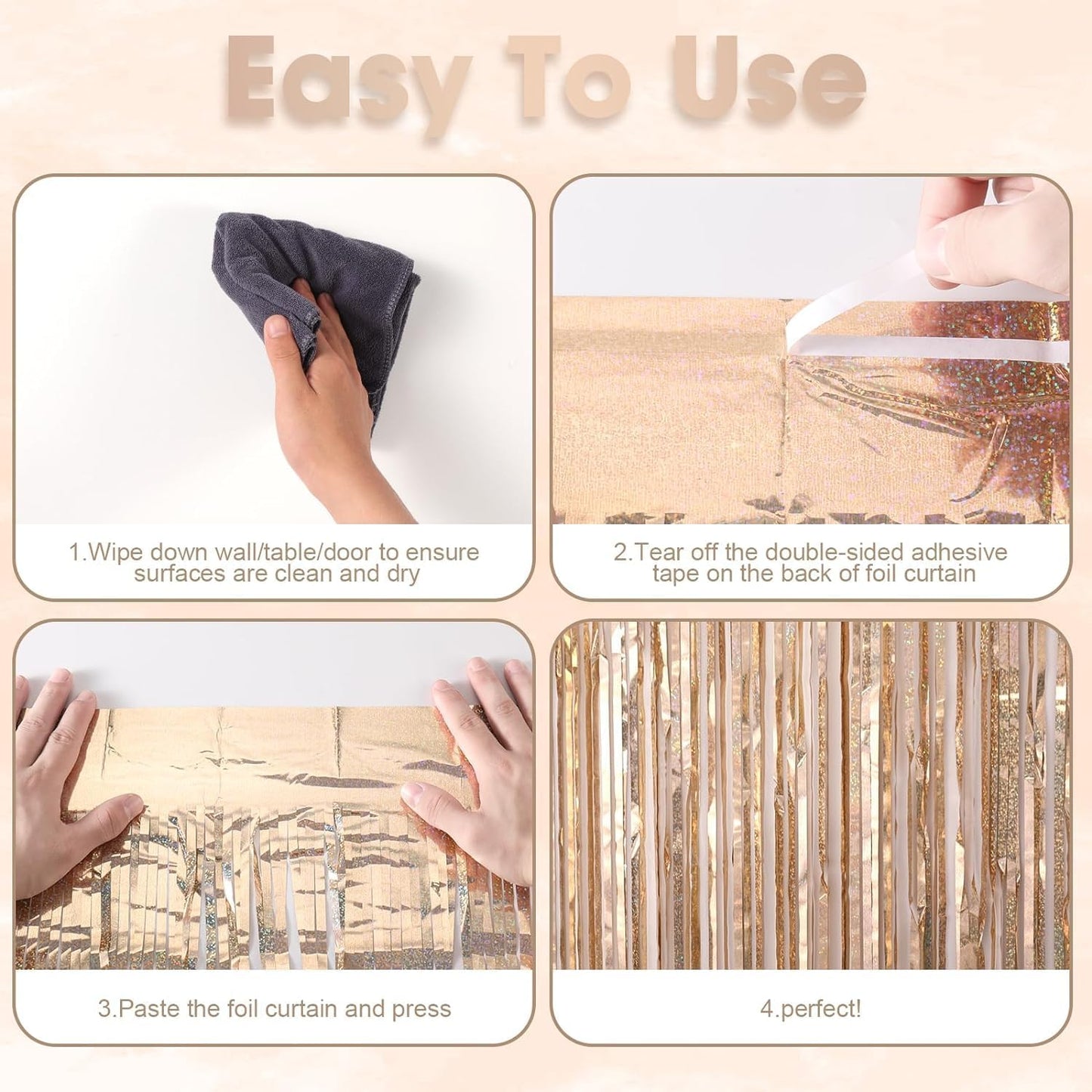 Easy To Use

1.Wipe down wall/table/door to ensure surfaces are clean and dry

2.Tear off the double-sided adhesive tape on the back of foil curtain

3.Paste the foil curtain and press

4.perfect!