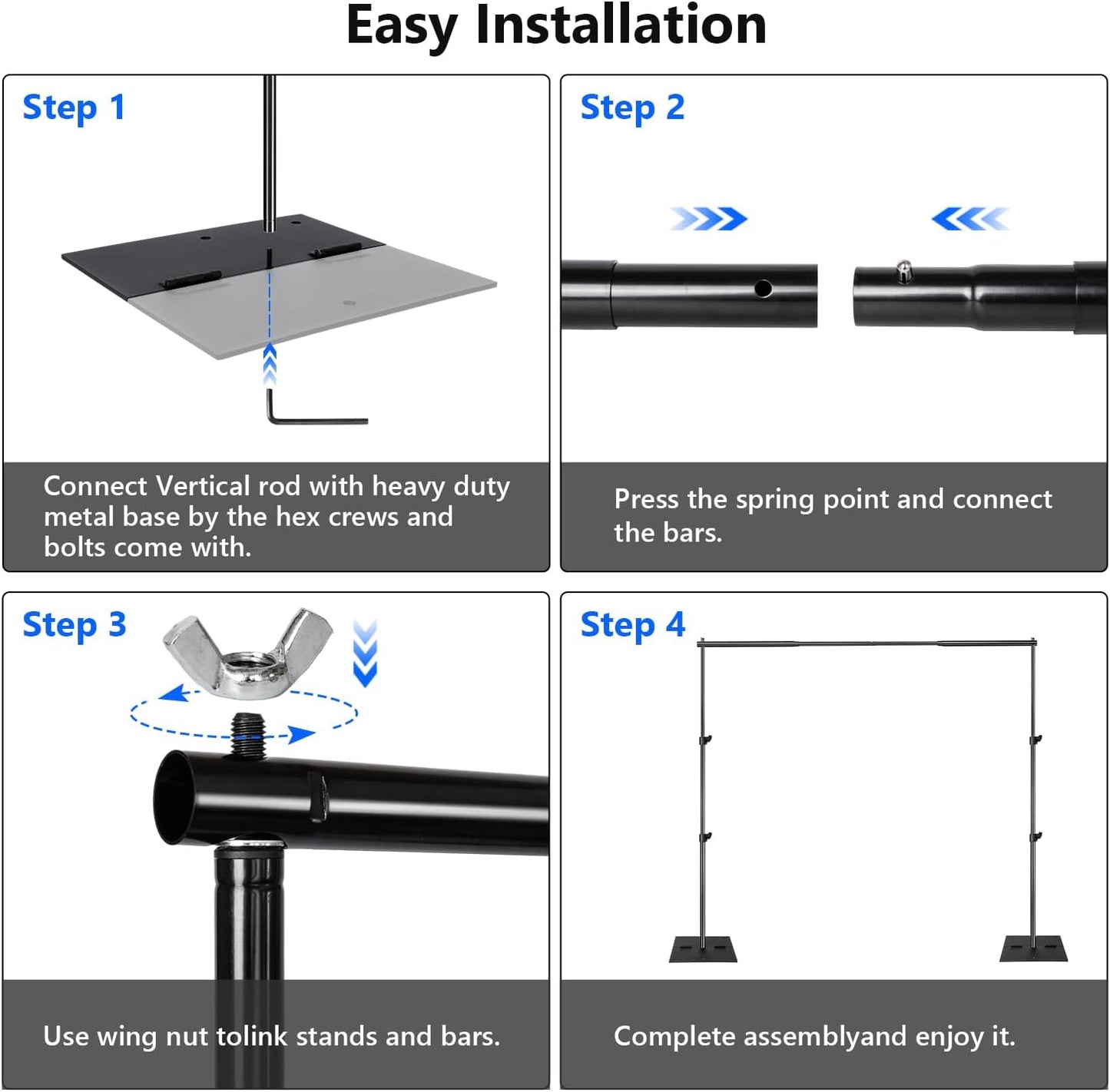 Easy Installation

Step 1

Connect Vertical rod with heavy duty metal base by the hex crews and bolts come with.

Step 2

Press the spring point and connect the bars.

Step 3

Use wing nut tolink stands and bars.

Step 4

Complete assemblyand enjoy it.