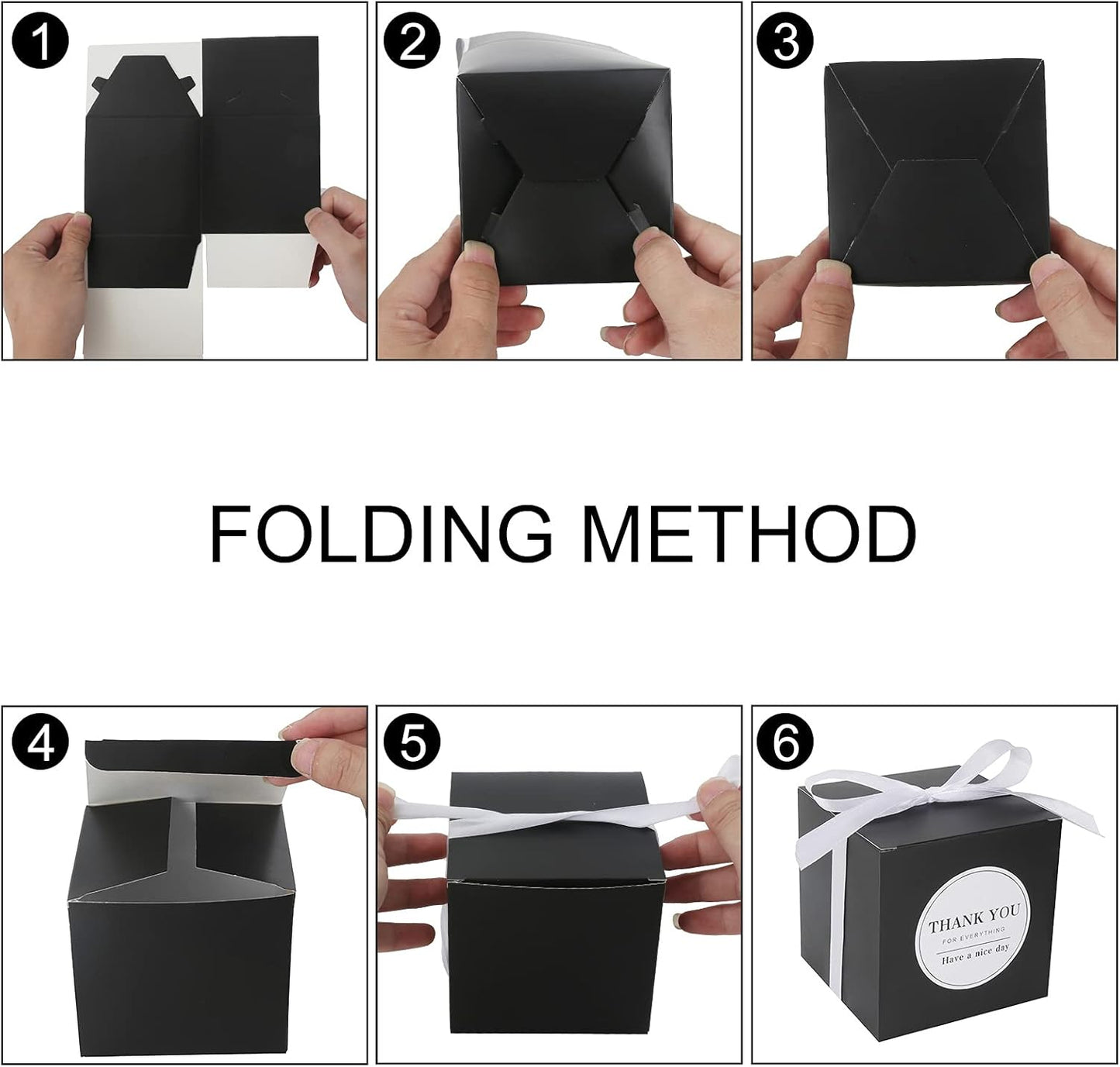 1

2

3

FOLDING METHOD

4

5

6

THANK YOU
FOR EVERYTHING
Have a nice day